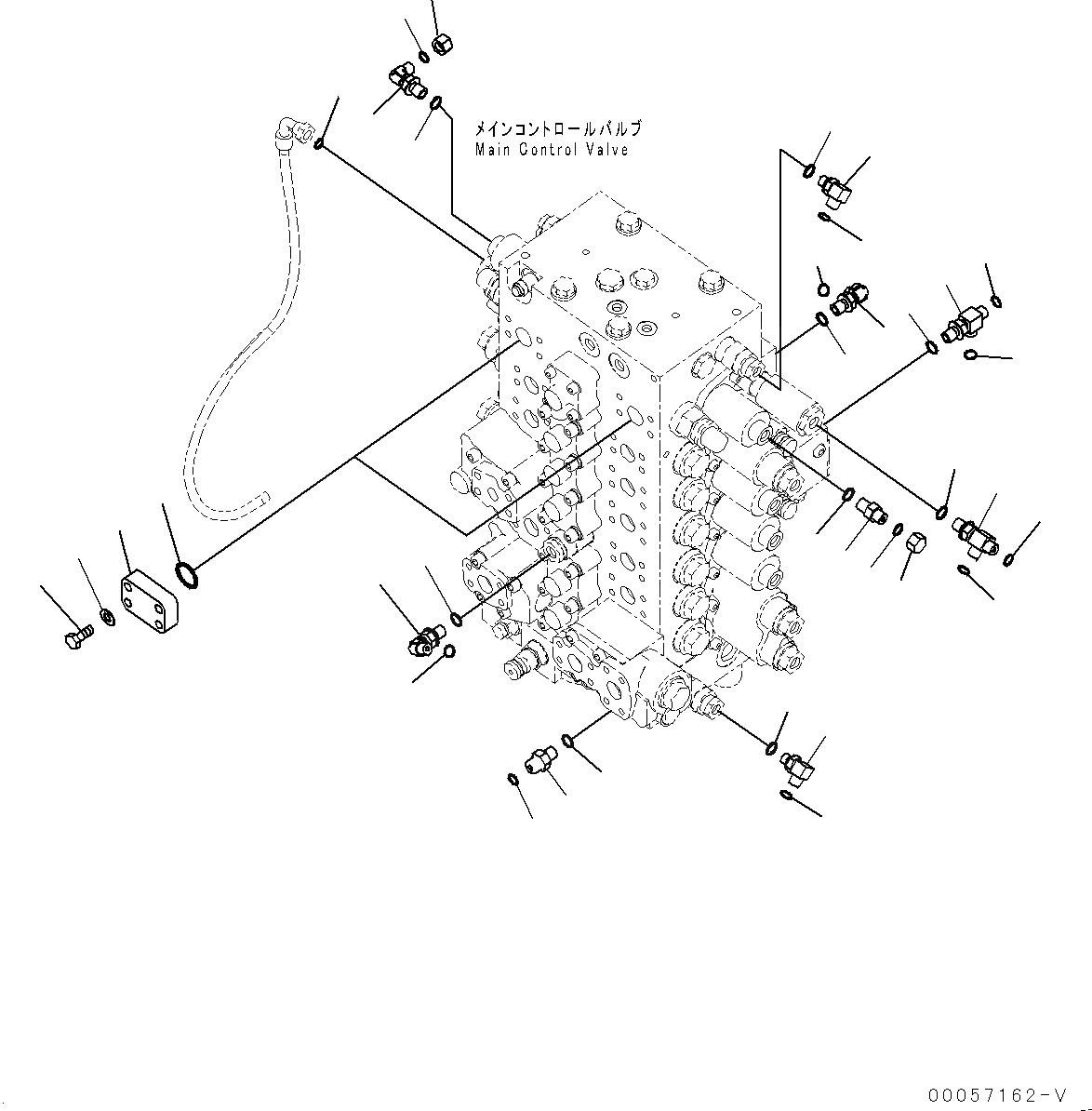 メインコントロールバルブ
Main Control Valve

00057162-V