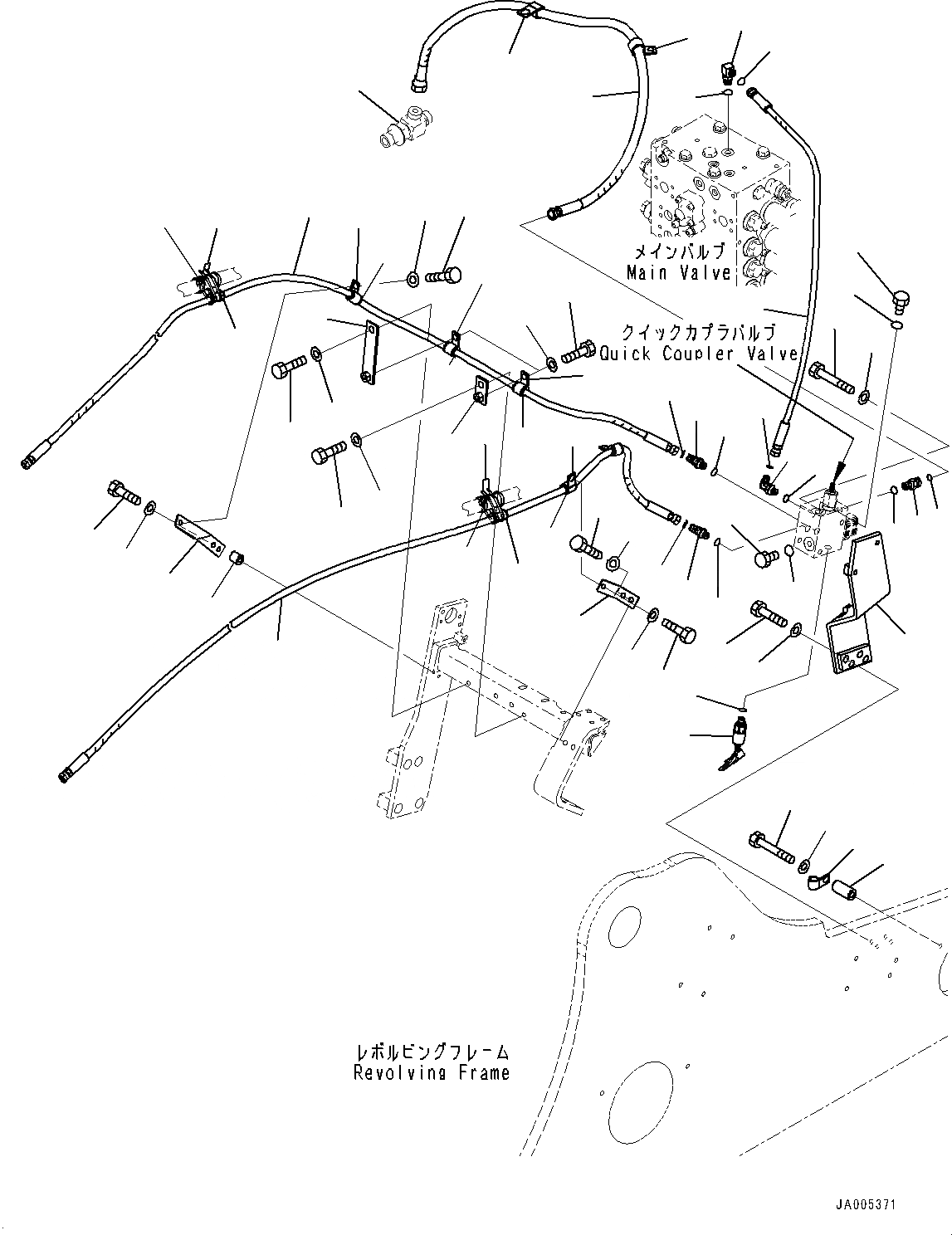 メインバルブ
Main Valve

クイックカプラバルブ
Quick Coupler Valve

レボルビングフレーム
Revolving Frame

JA005371