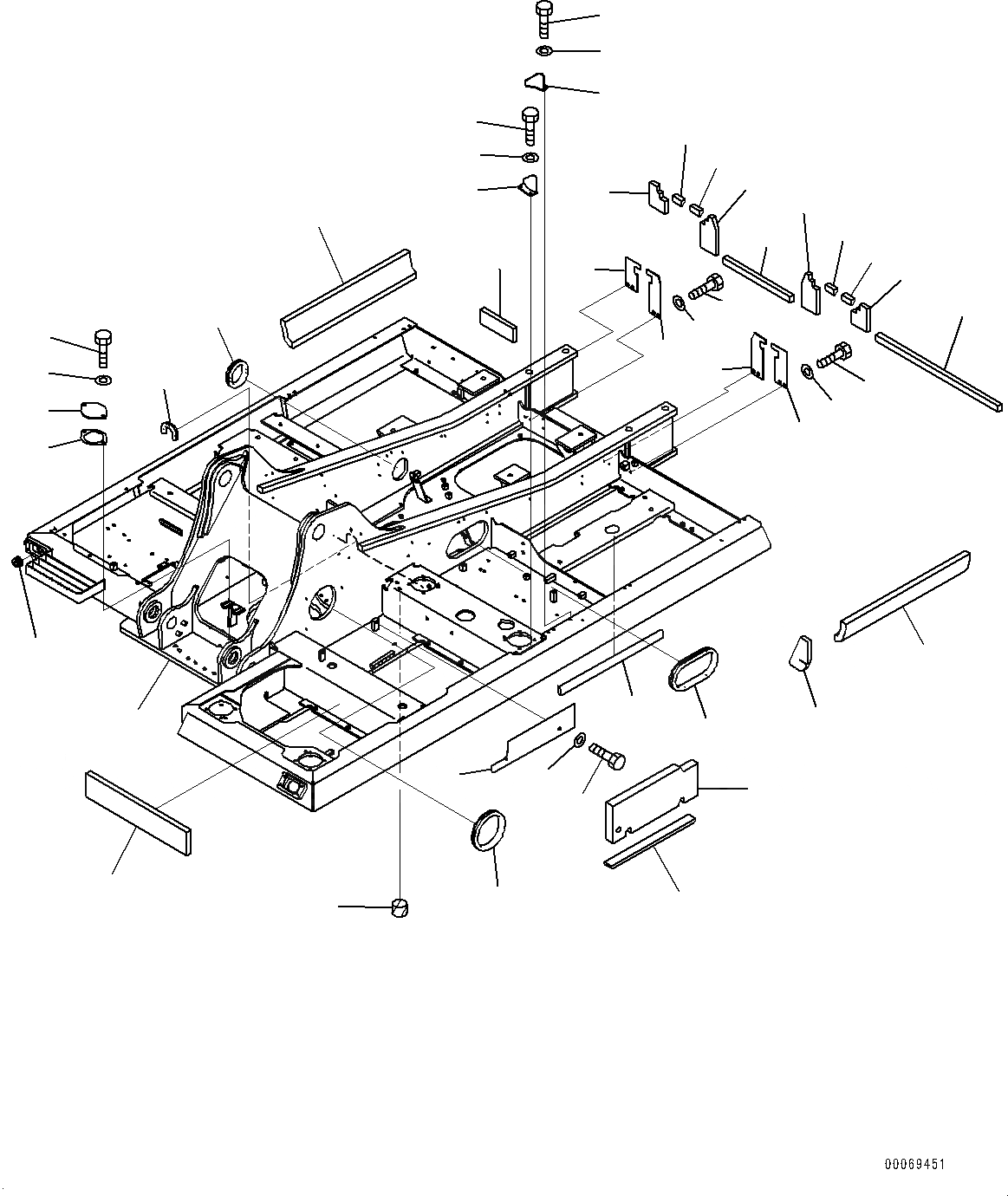 00069451