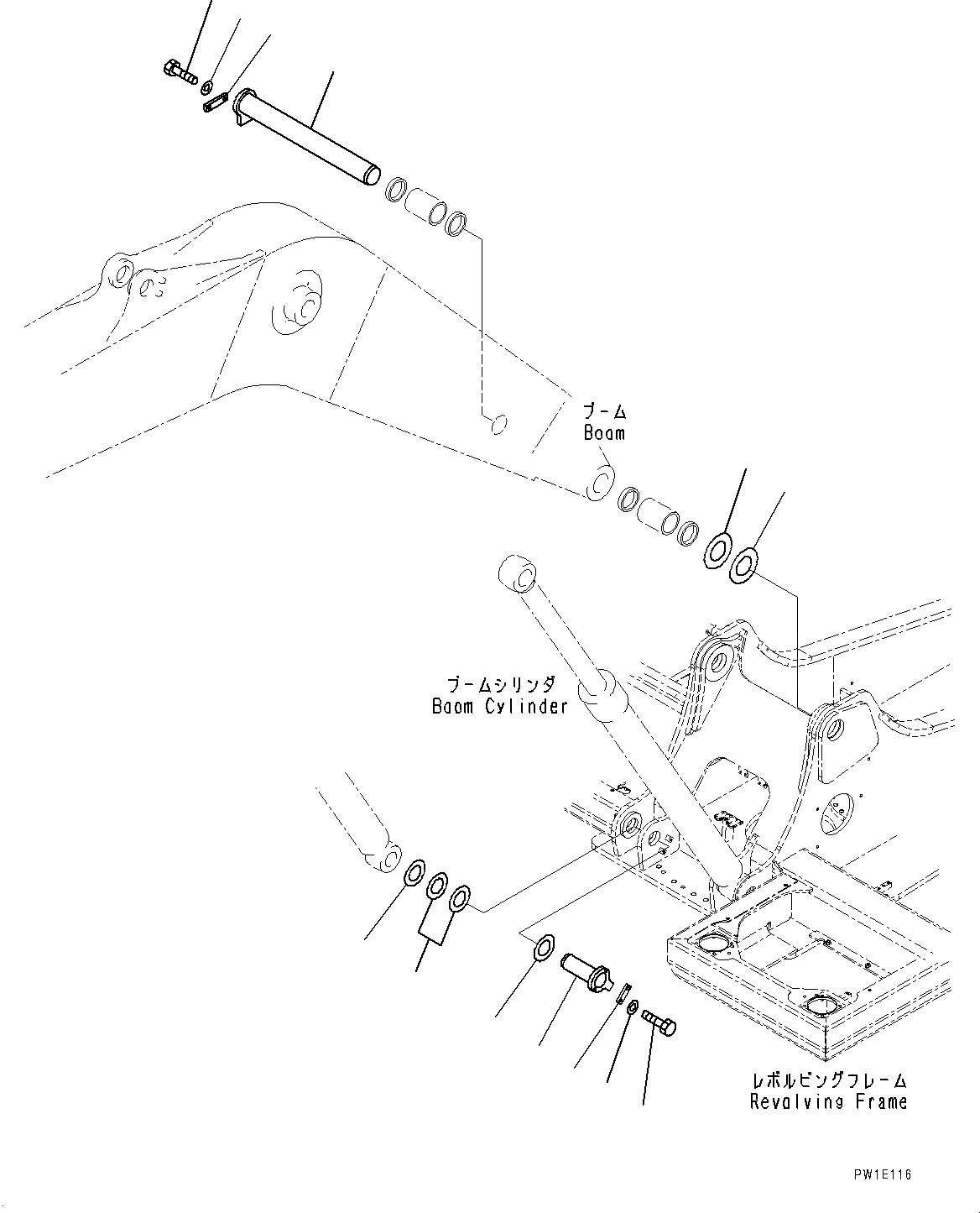 ブーム
Boom

ブームシリンダ
Boom Cylinder

レボルビングフレーム
Revolving Frame

PW1E116