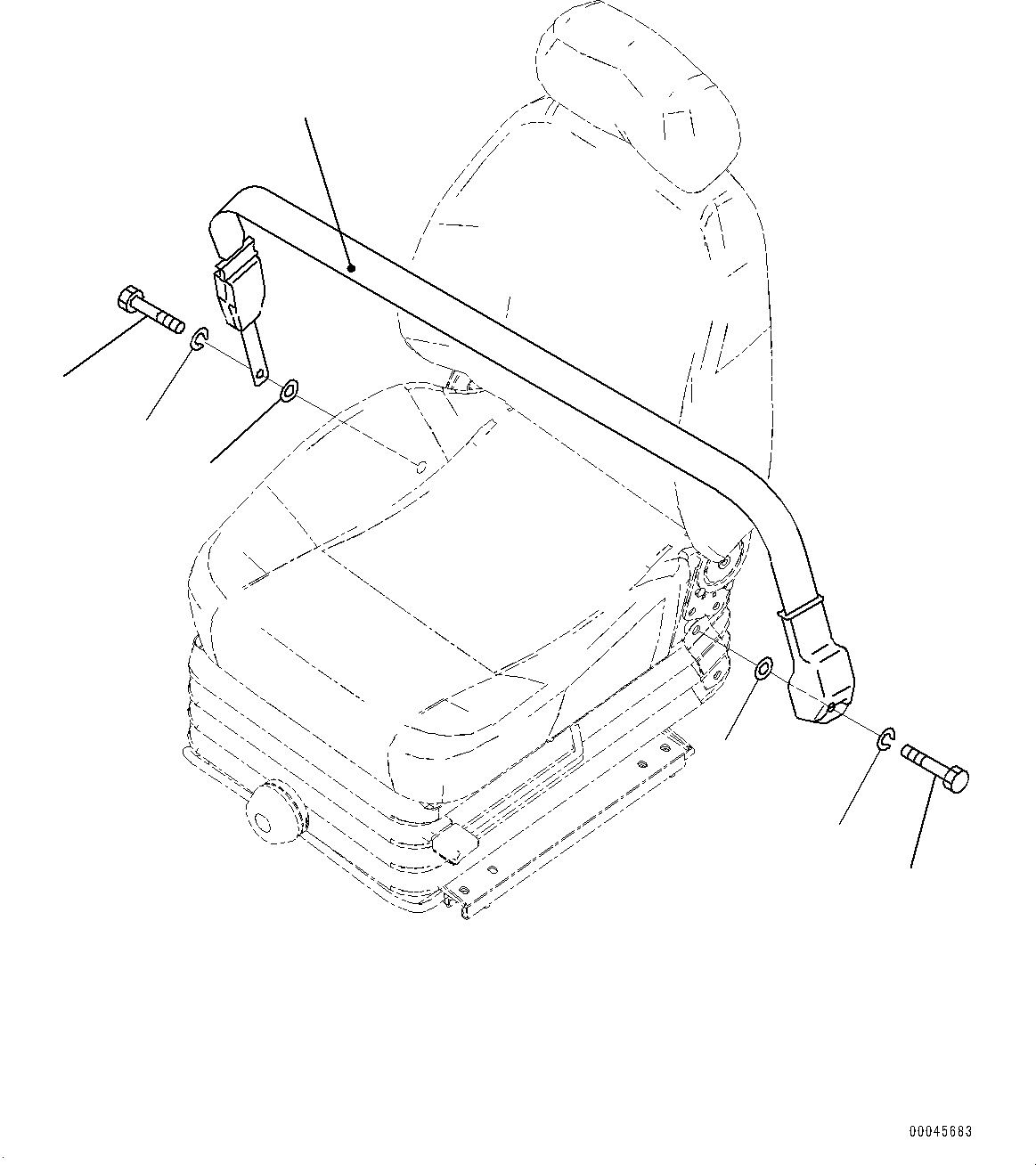 00045683