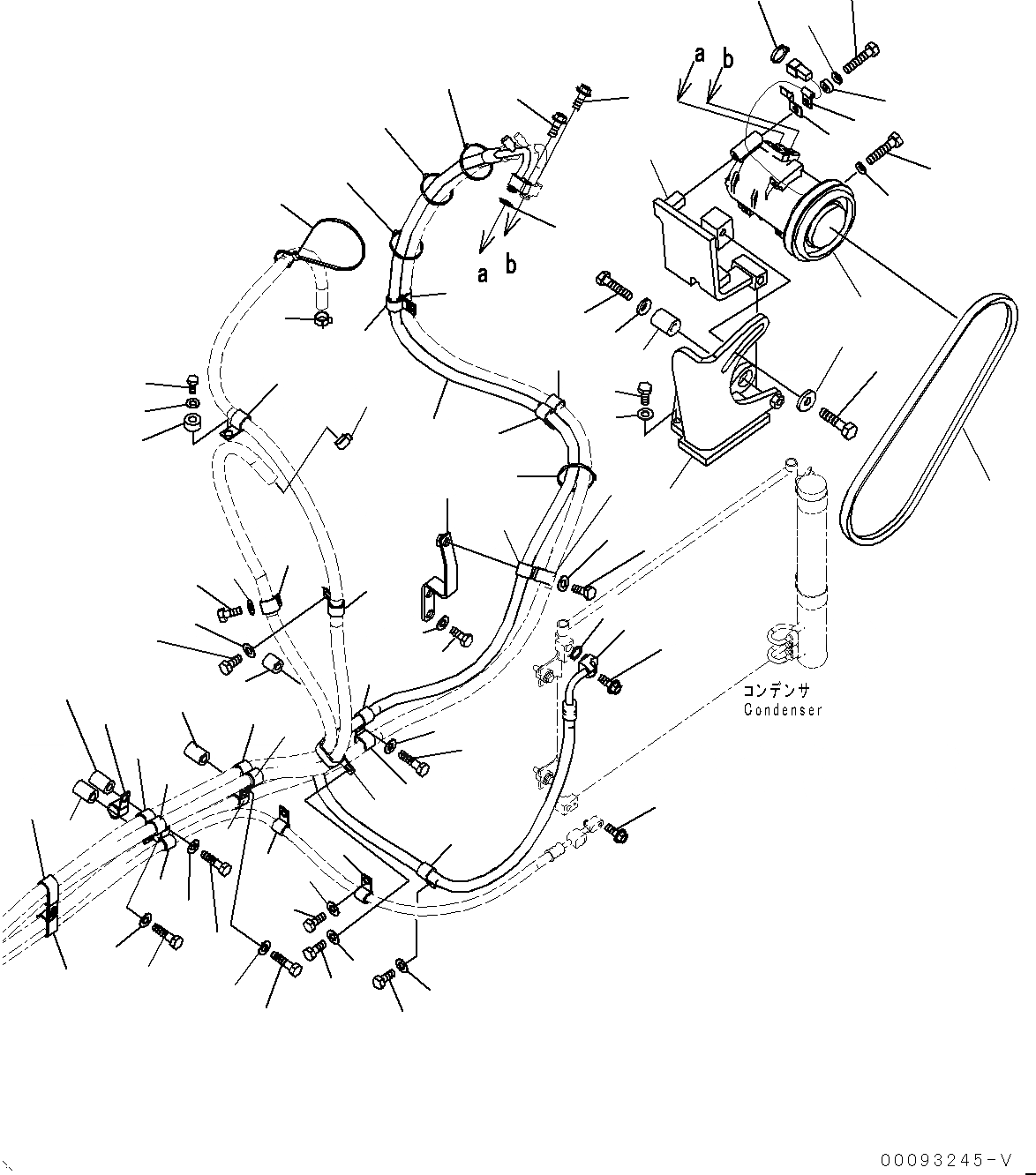 a b

a b

コンデンサ
Condenser

00093245-V