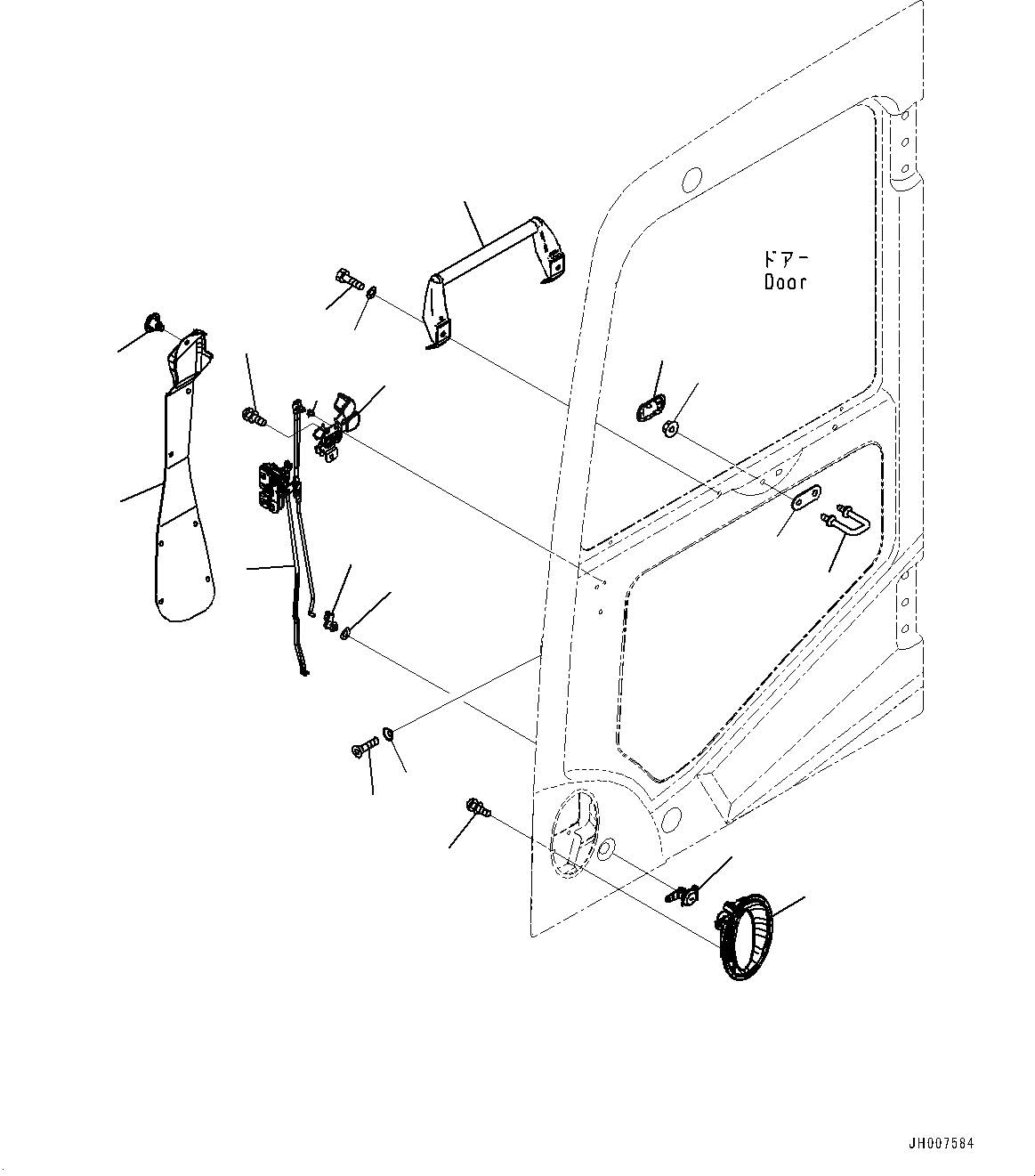 ドアー
Door

JH007584