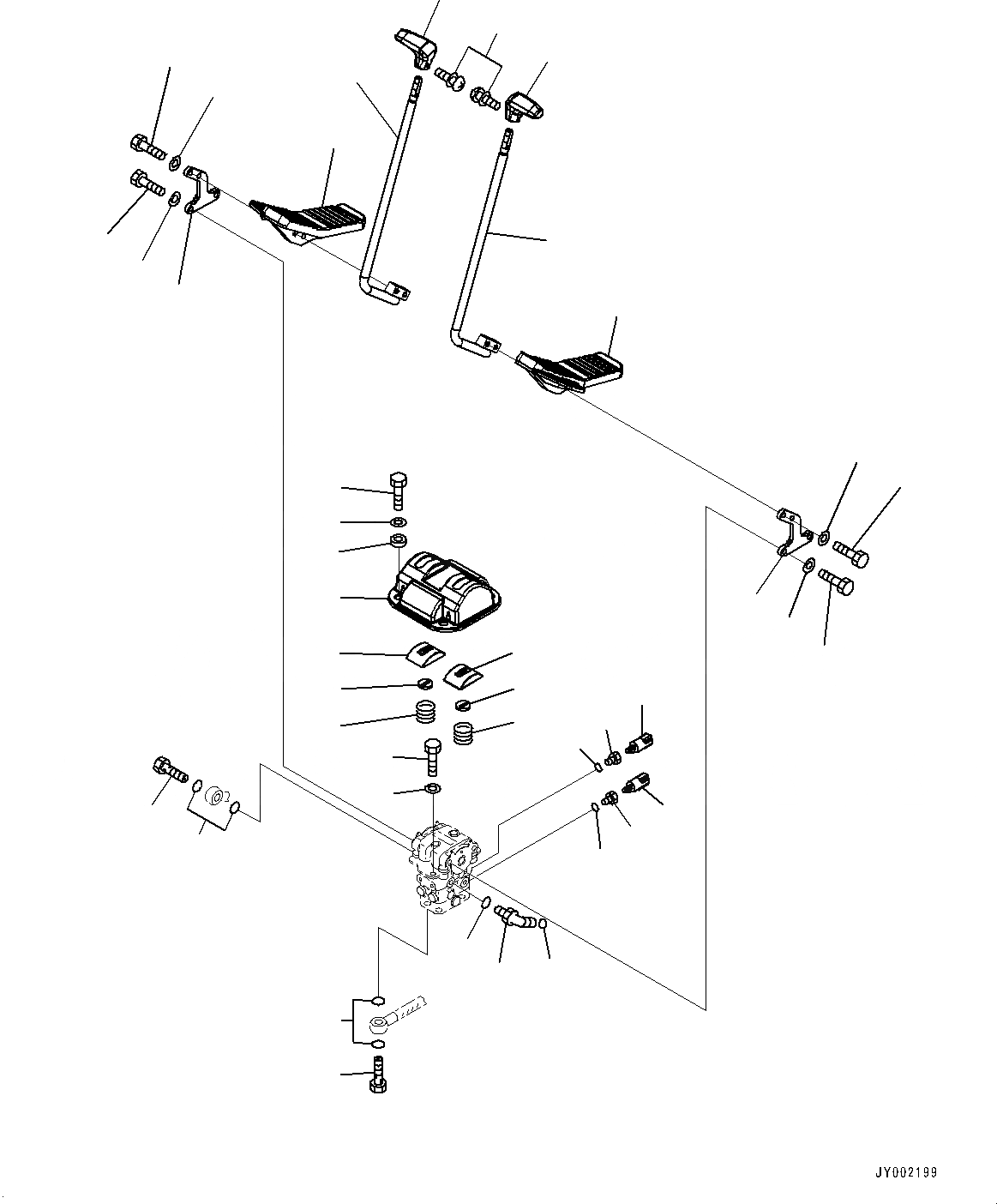 JY002199