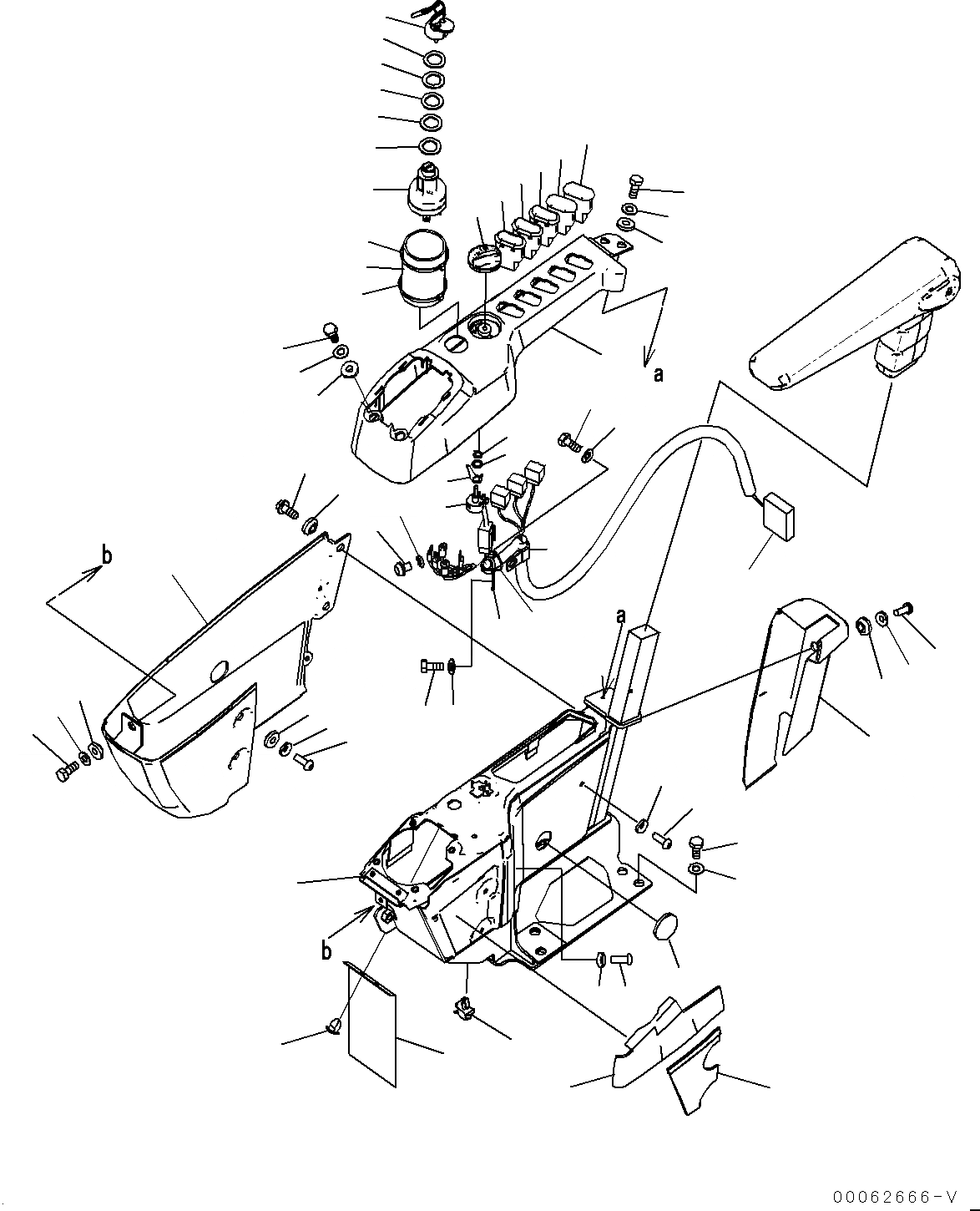 a

b

a

b

00062666-V