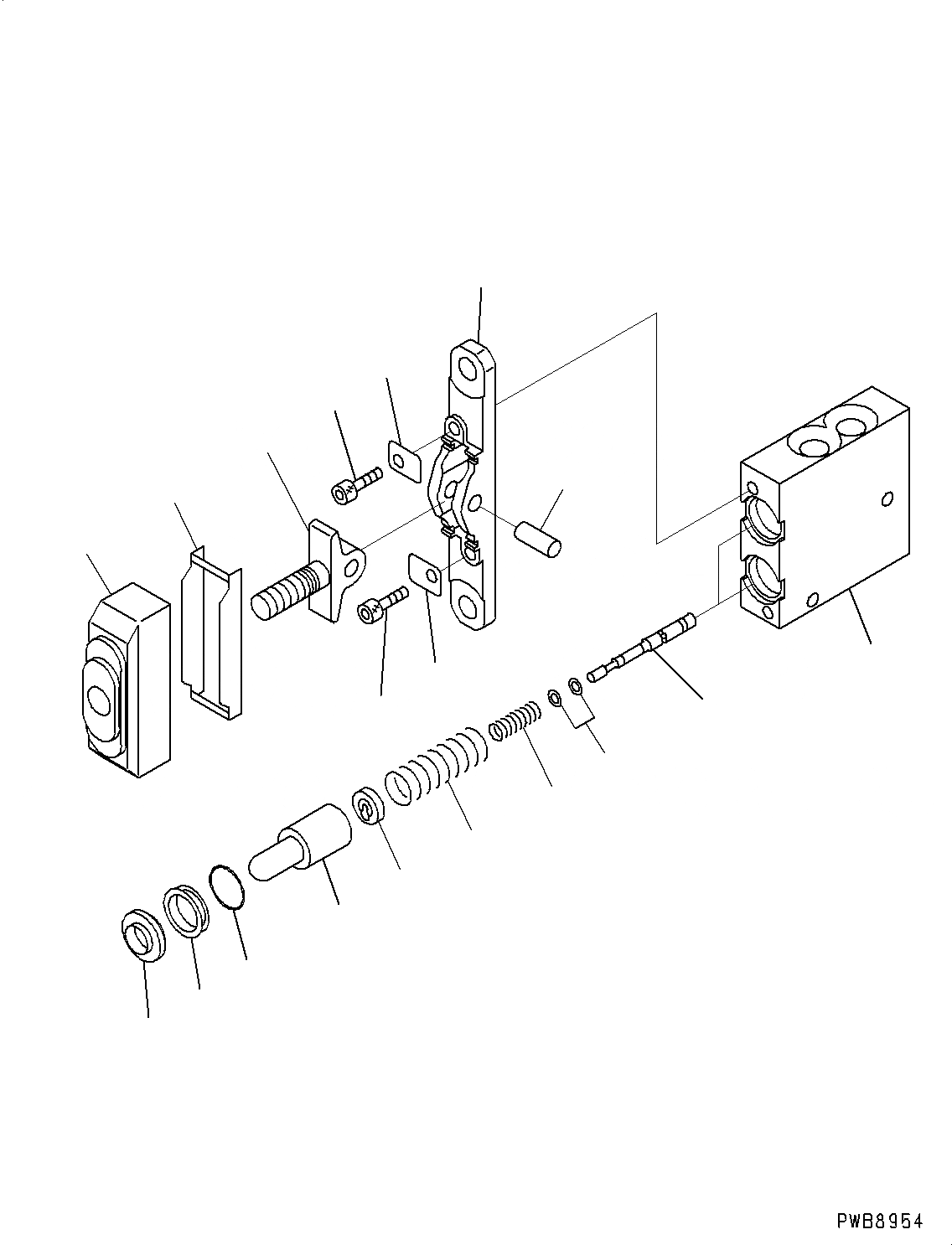 PWB8954