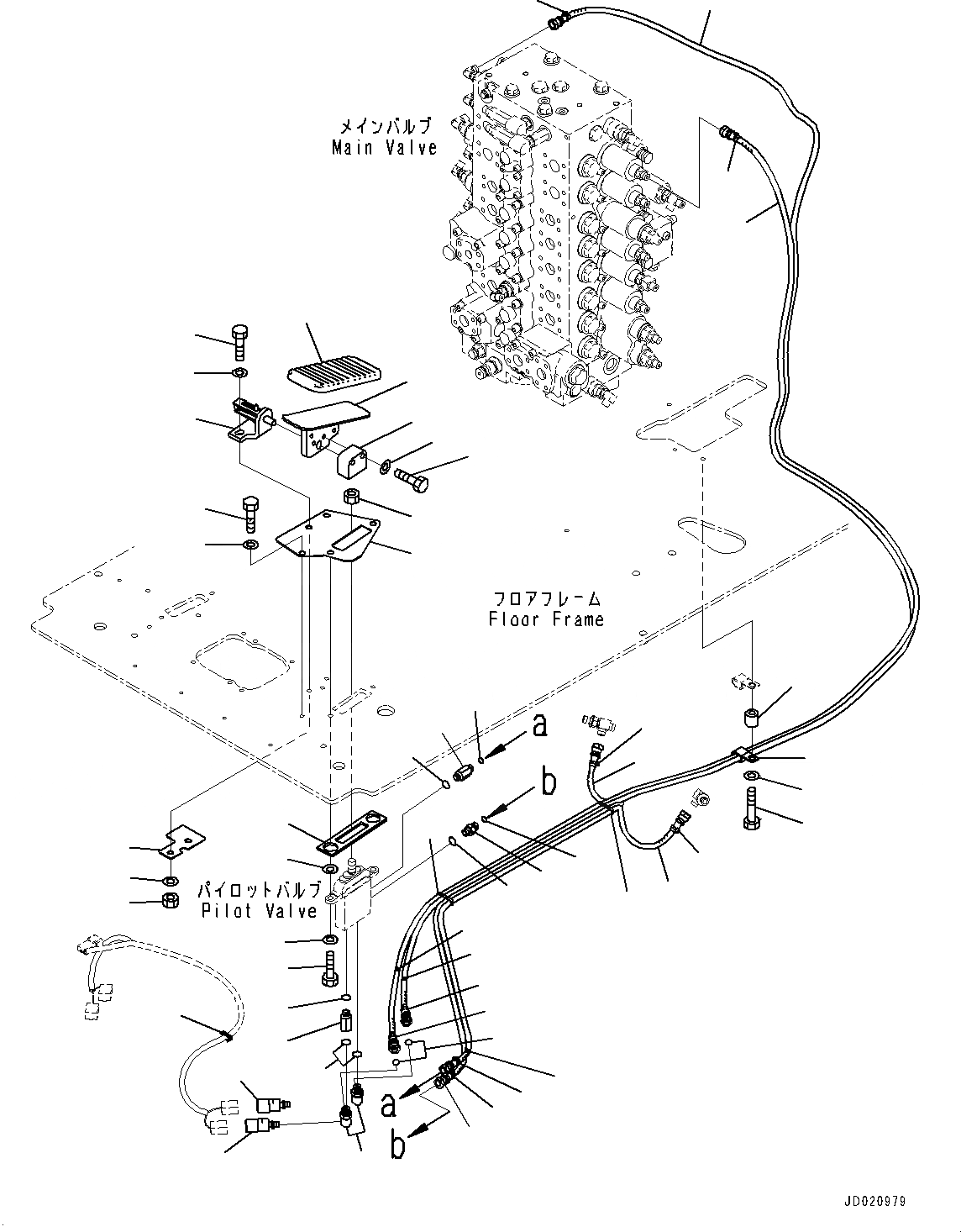 メインバルブ
Main Valve

フロアフレーム
Floor Frame

a

b

パイロットバルブ
Pilot Valve

a

b

JD020979