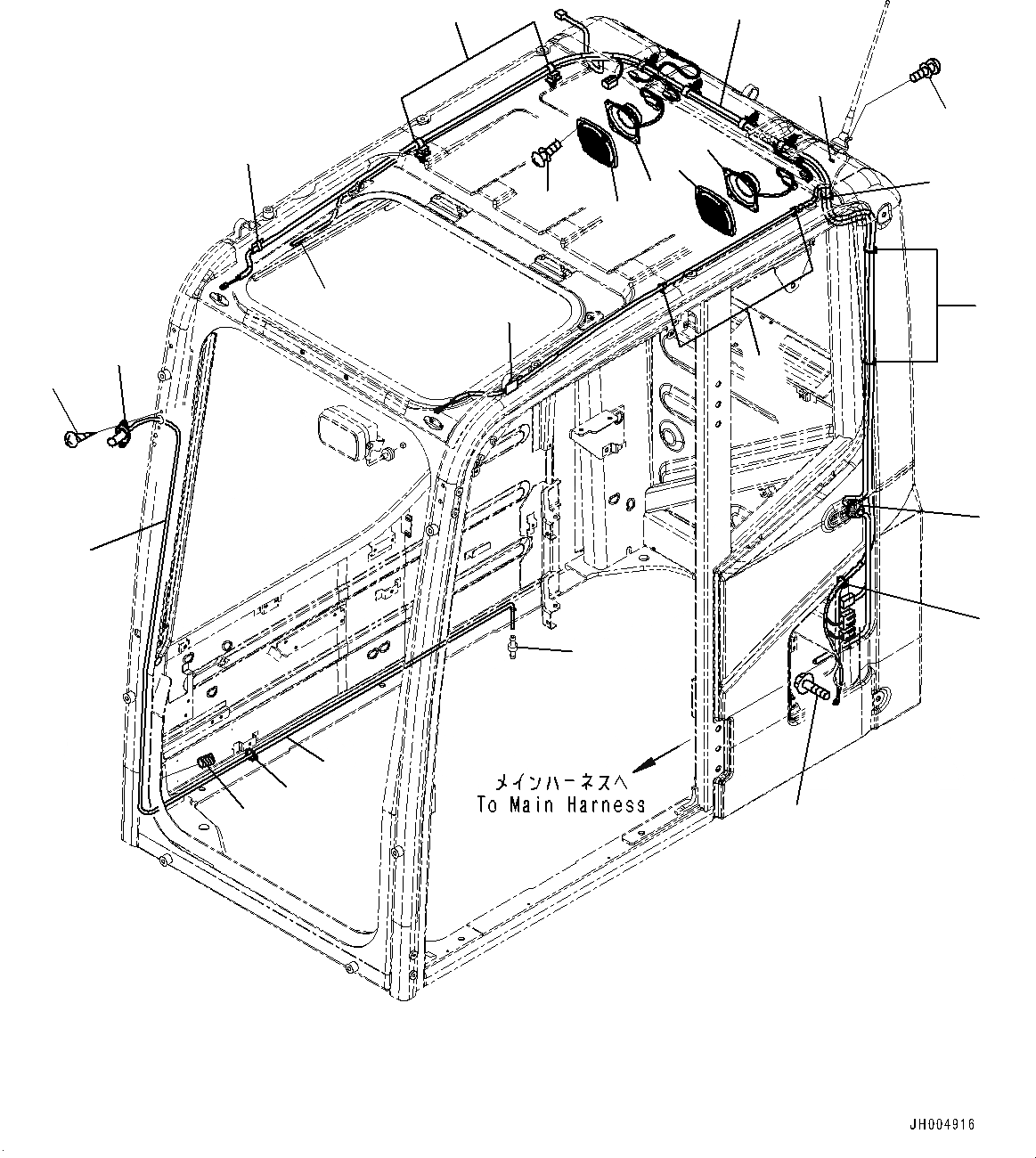 メインハーネスへ
To Main Harness

JH004916