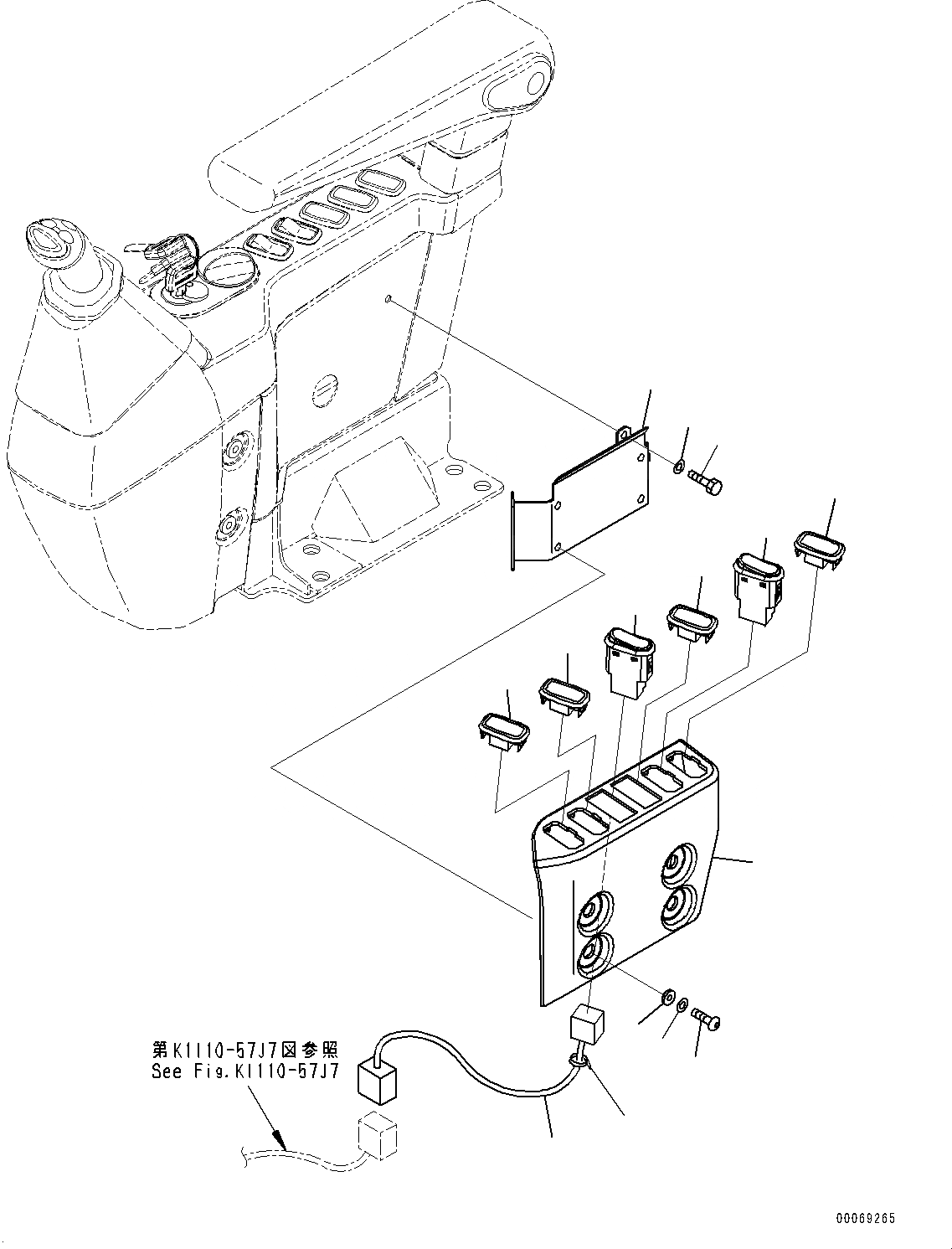 第K1110-57J7図参照
See Fig.K1110-57J7

00069265