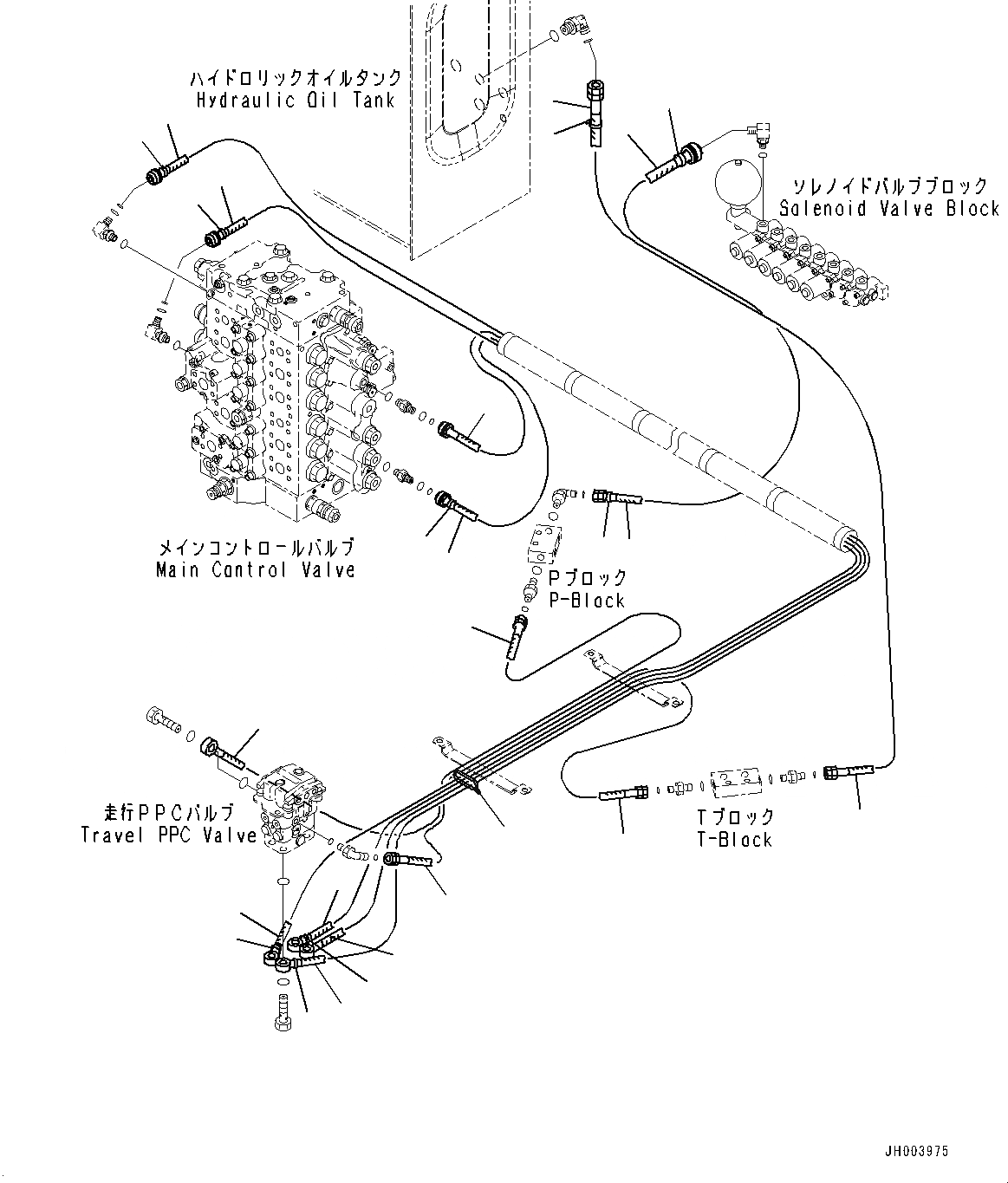 ハイドロリックオイルタンク
Hydraulic Oil Tank

ソレノイドバルブブロック
Solenoid Valve Block

メインコントロールバルブ
Main Control Valve

Pブロック
P-Block

走行PPCバルブ
Travel PPC Valve

Tブロック
T-Block

JH003975