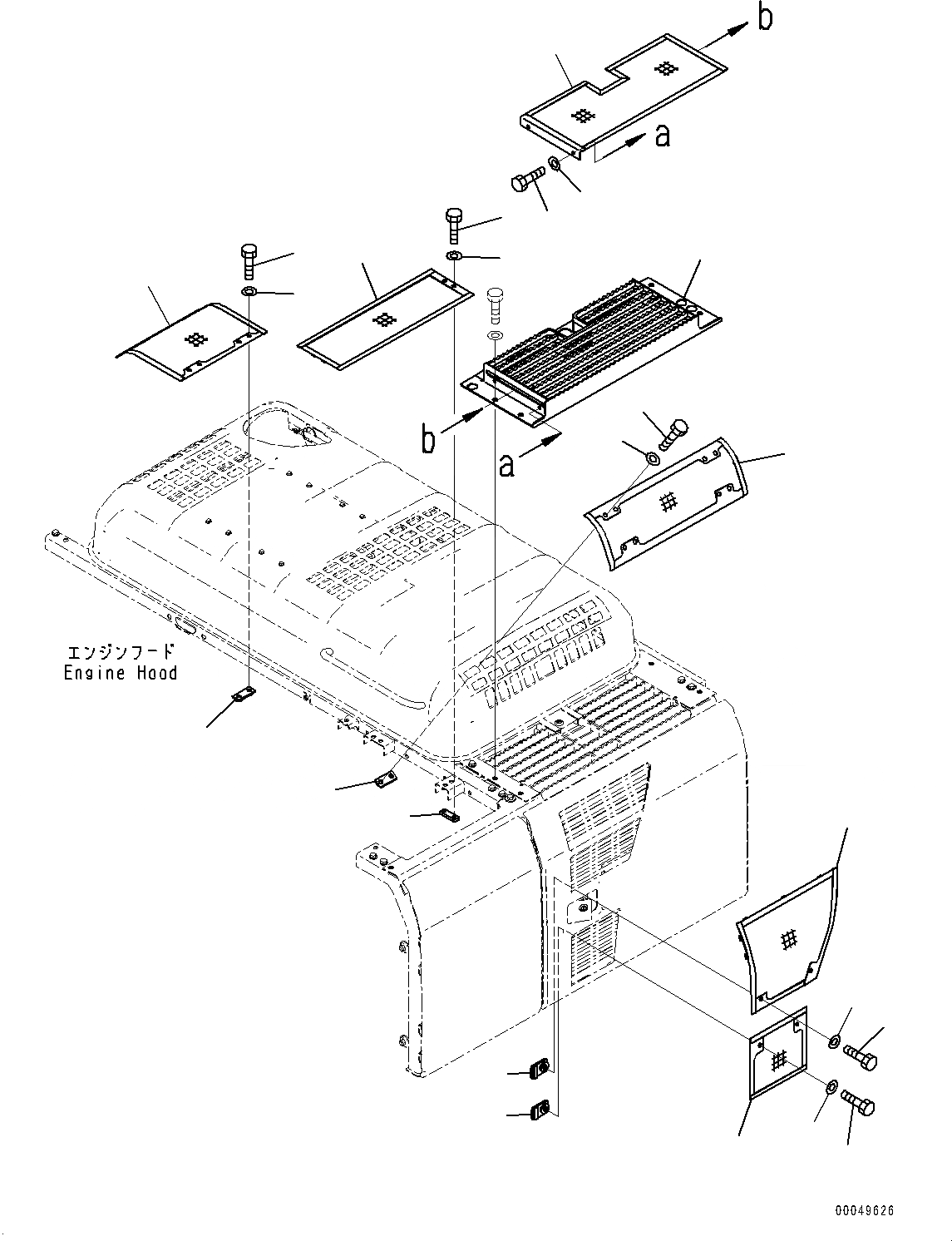 b

a

b

a

エンジンフード
Engine Hood

00049626