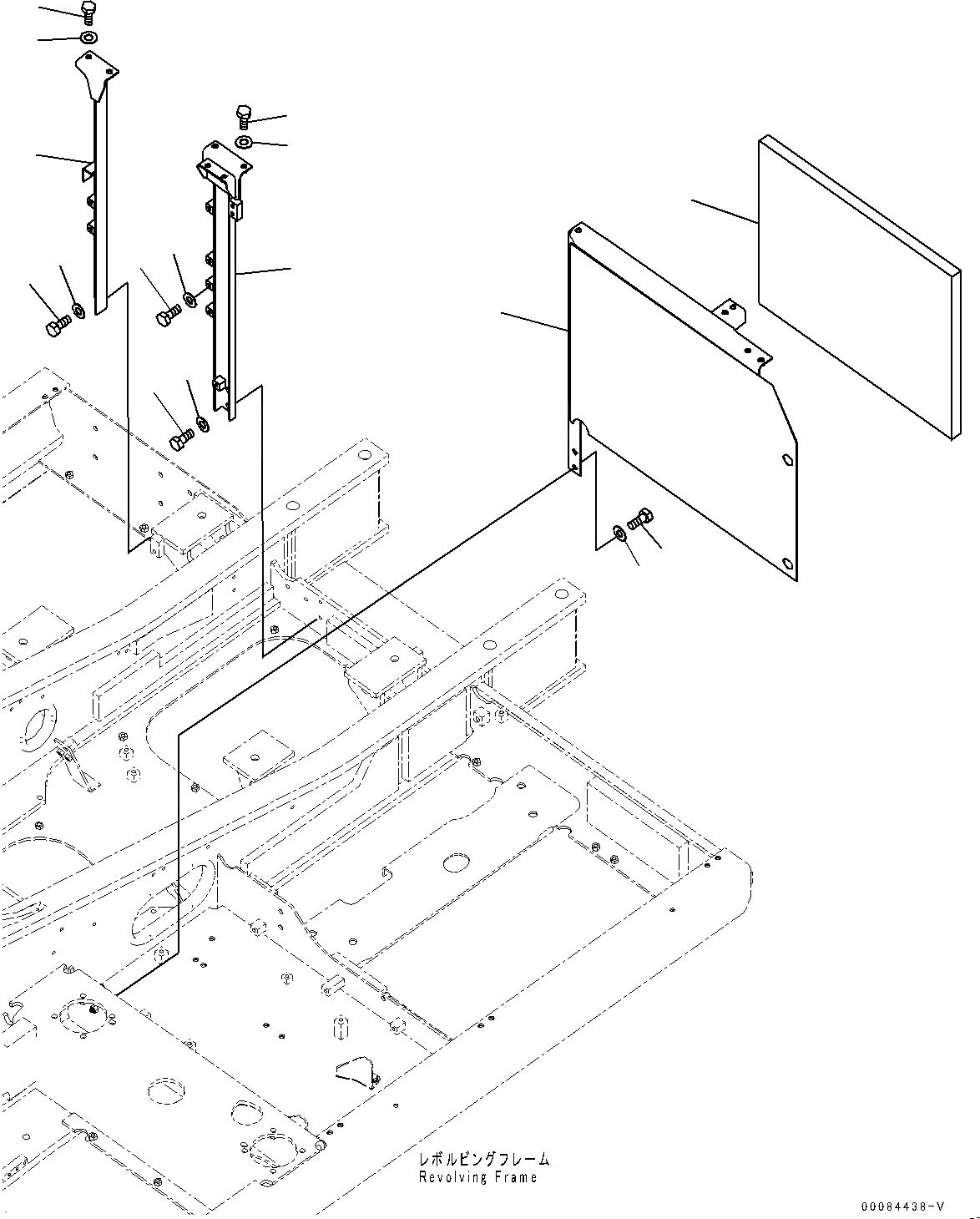 レボルビングフレーム
Revolving Frame

00084438-V