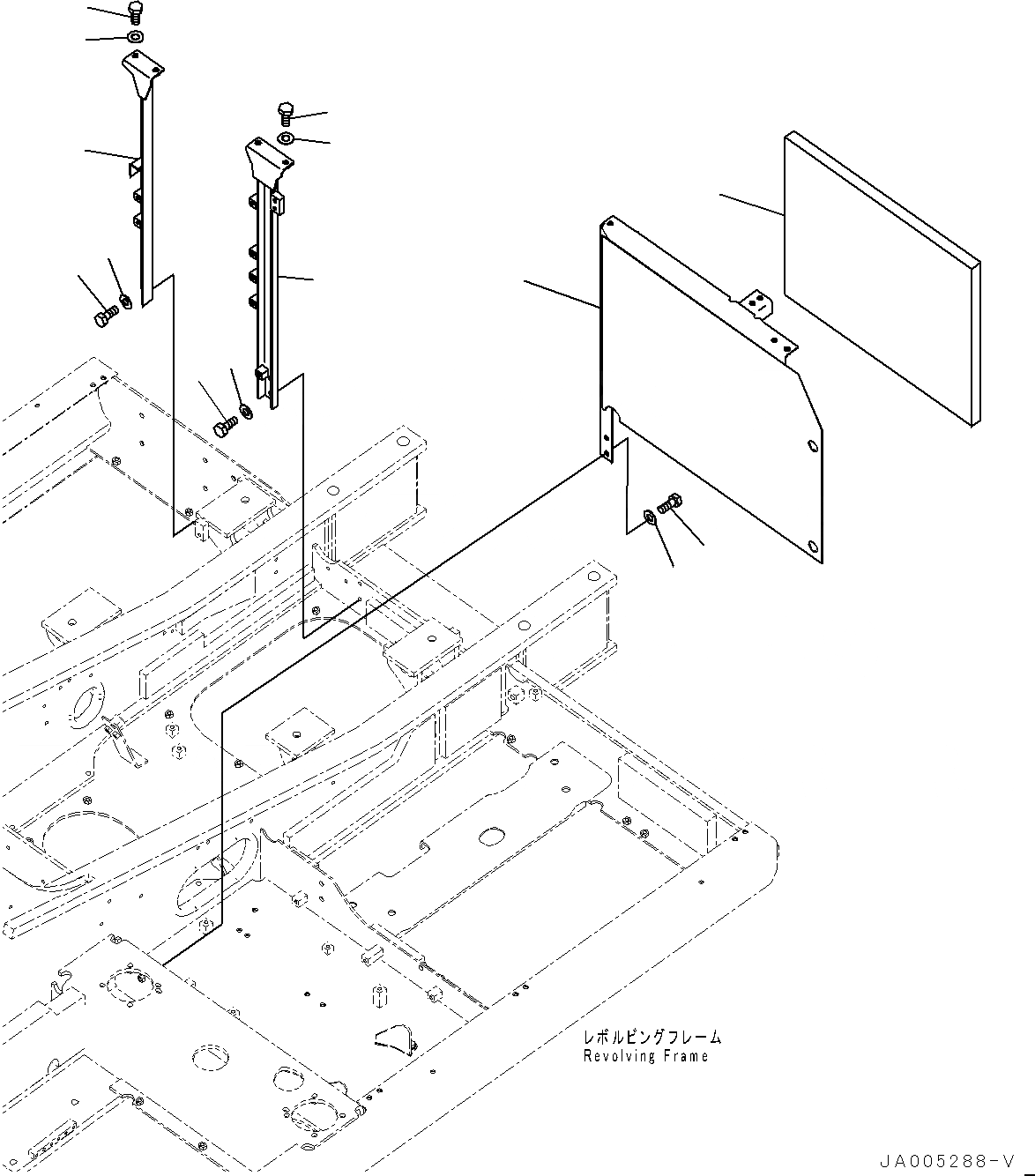 レボルビングフレーム
Revolving Frame

JA005288-V