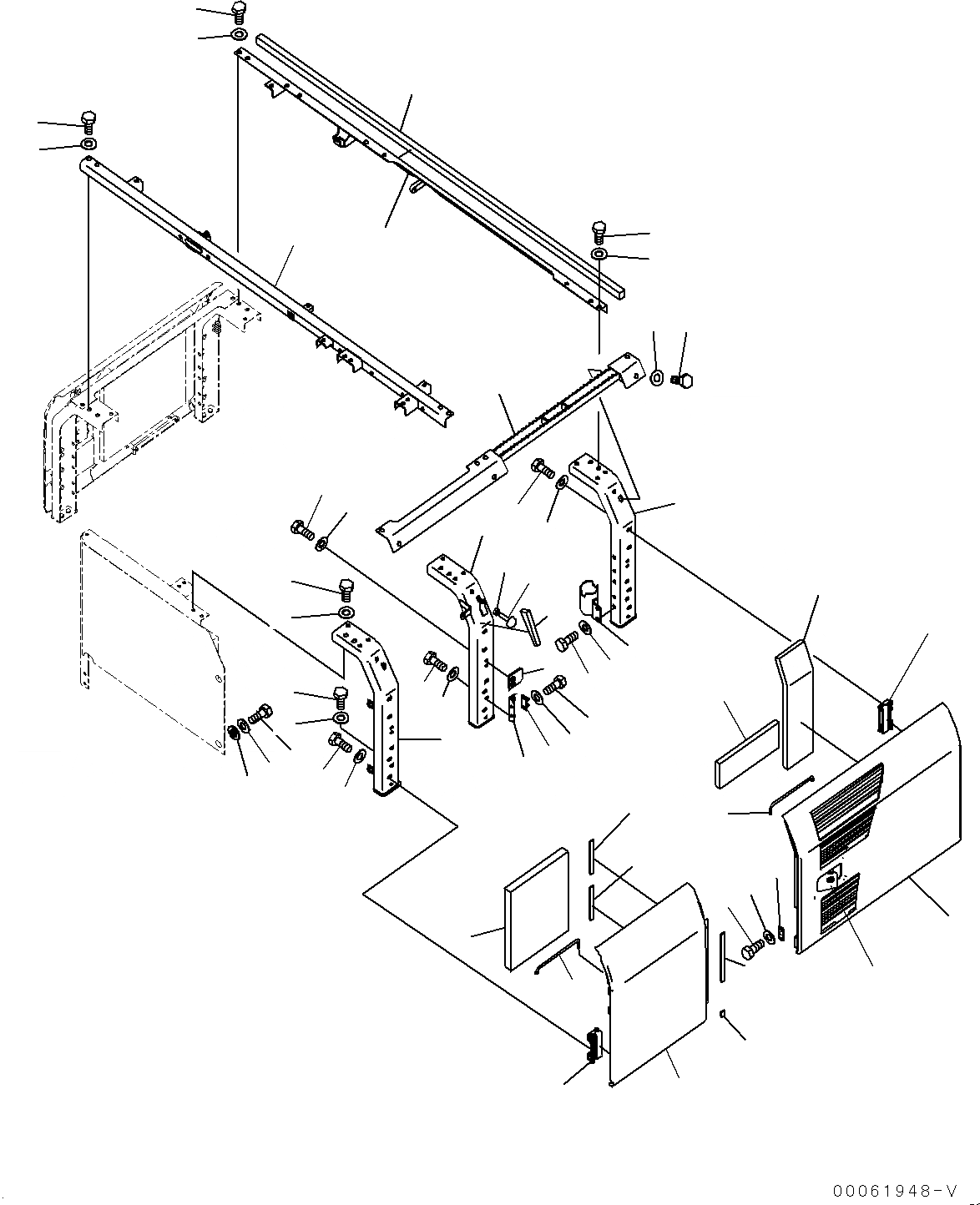 00061948-V