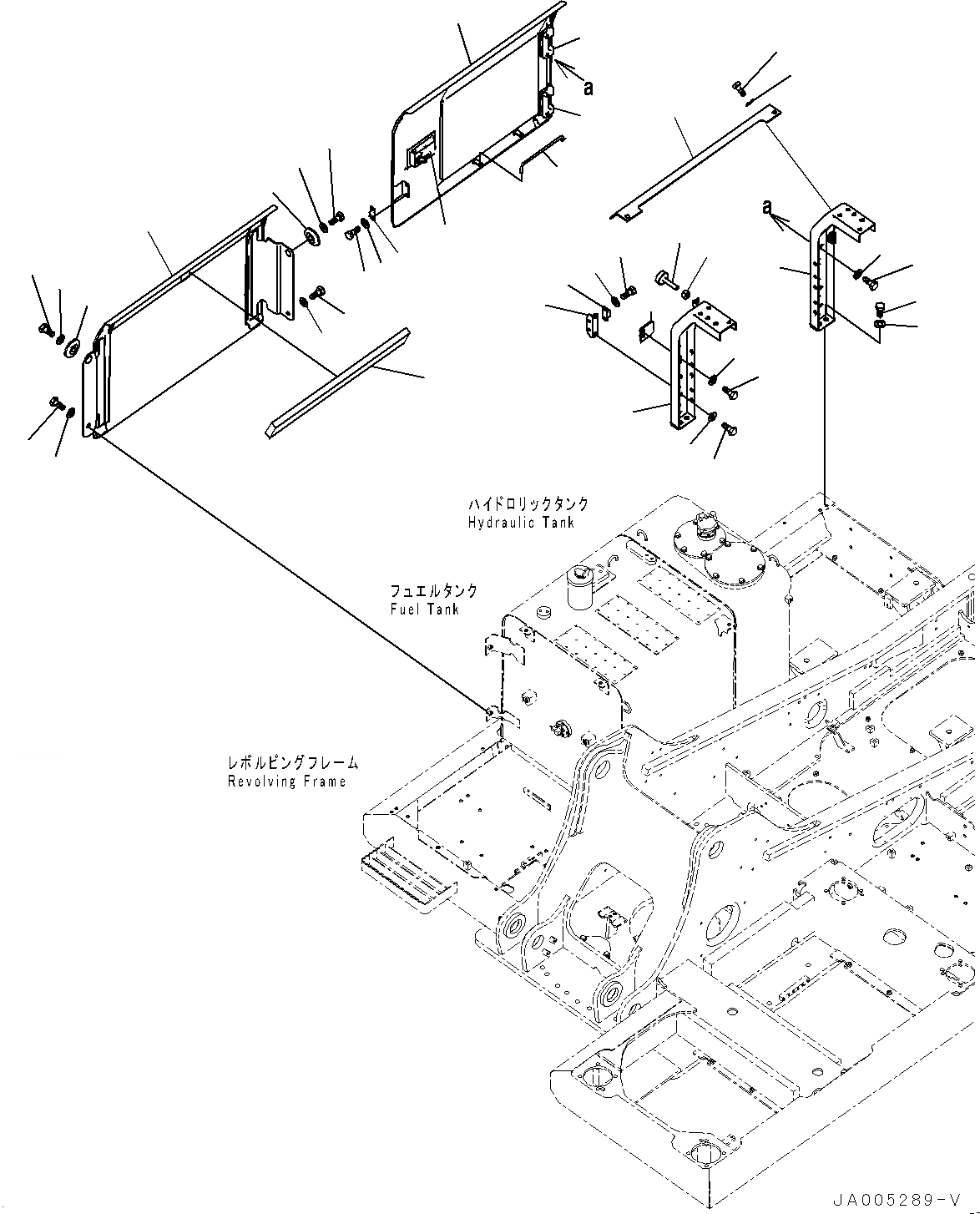 a

a

ハイドロリックタンク
Hydraulic Tank

フュエルタンク
Fuel Tank

レボルビングフレーム
Revolving Frame

JA005289-V