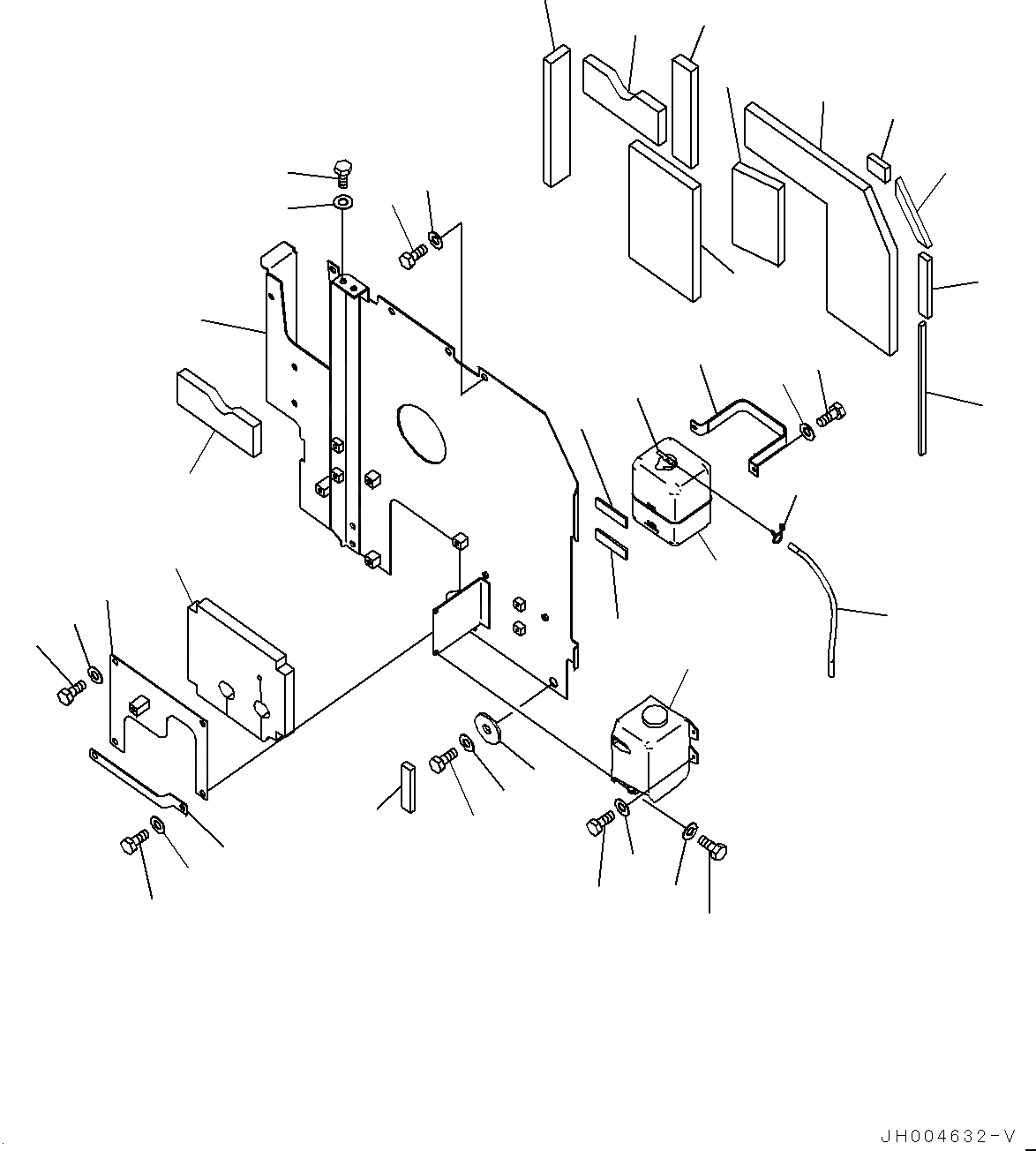 JH004632-V