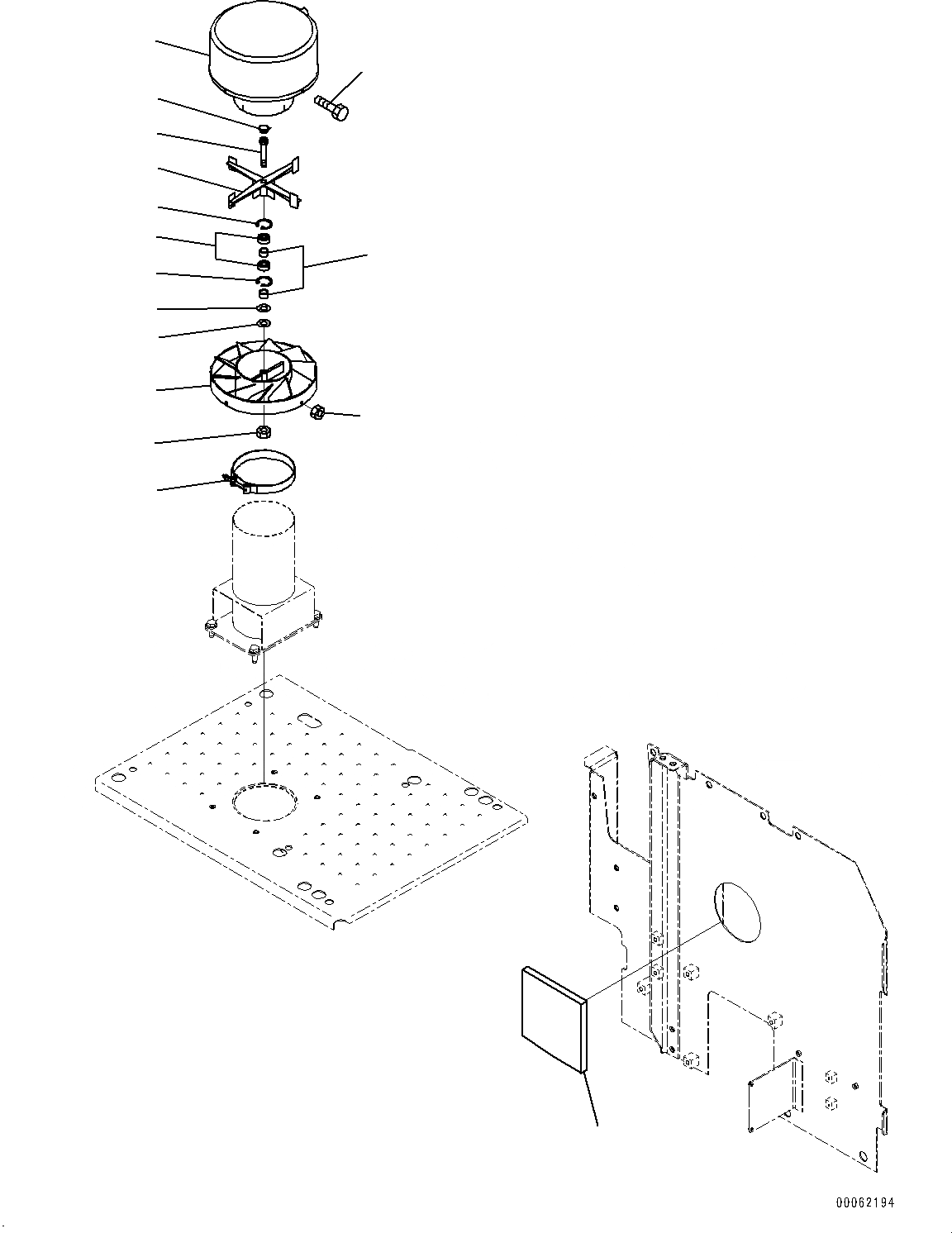 00062194