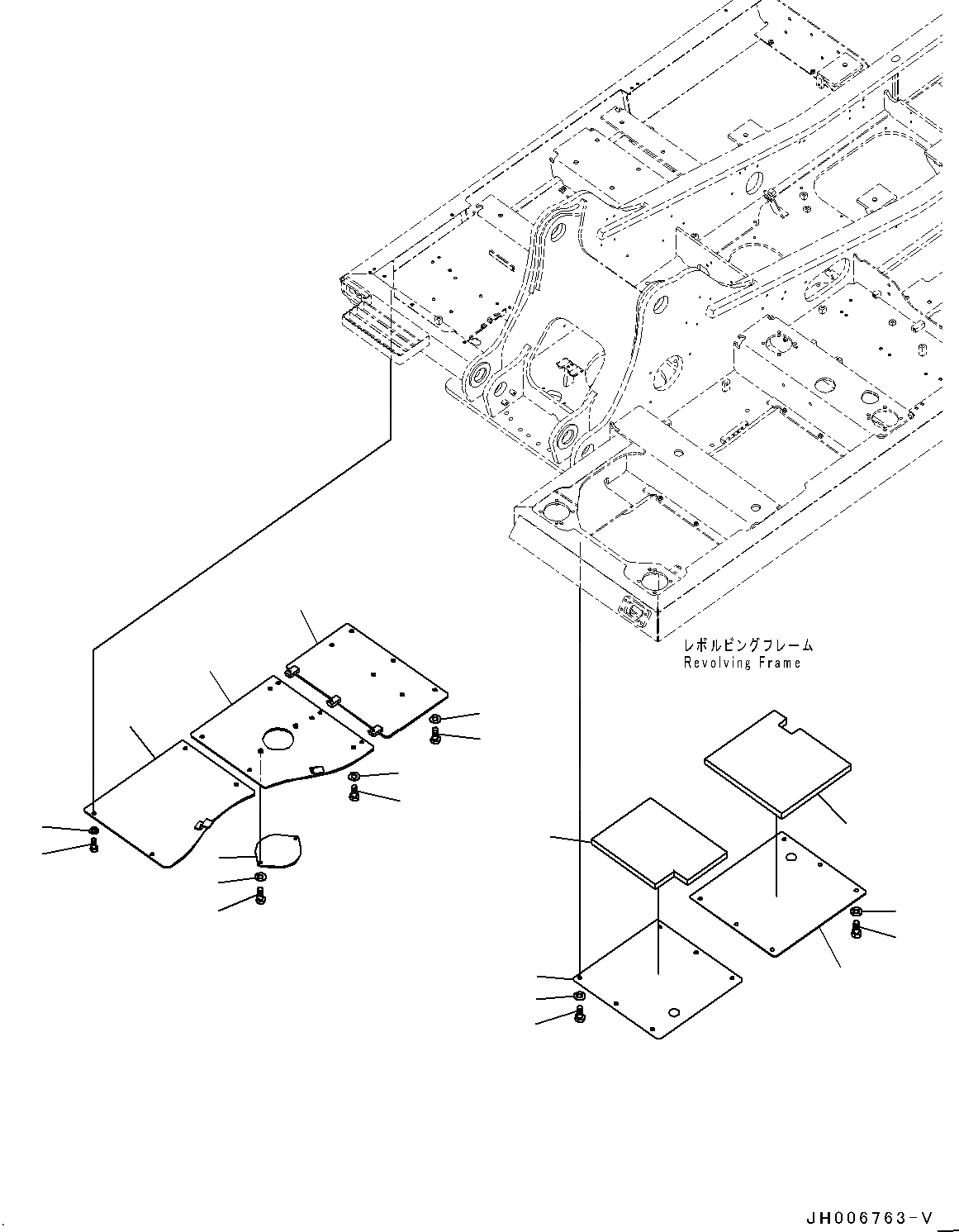 レボルビングフレーム
Revolving Frame

JH006763-V