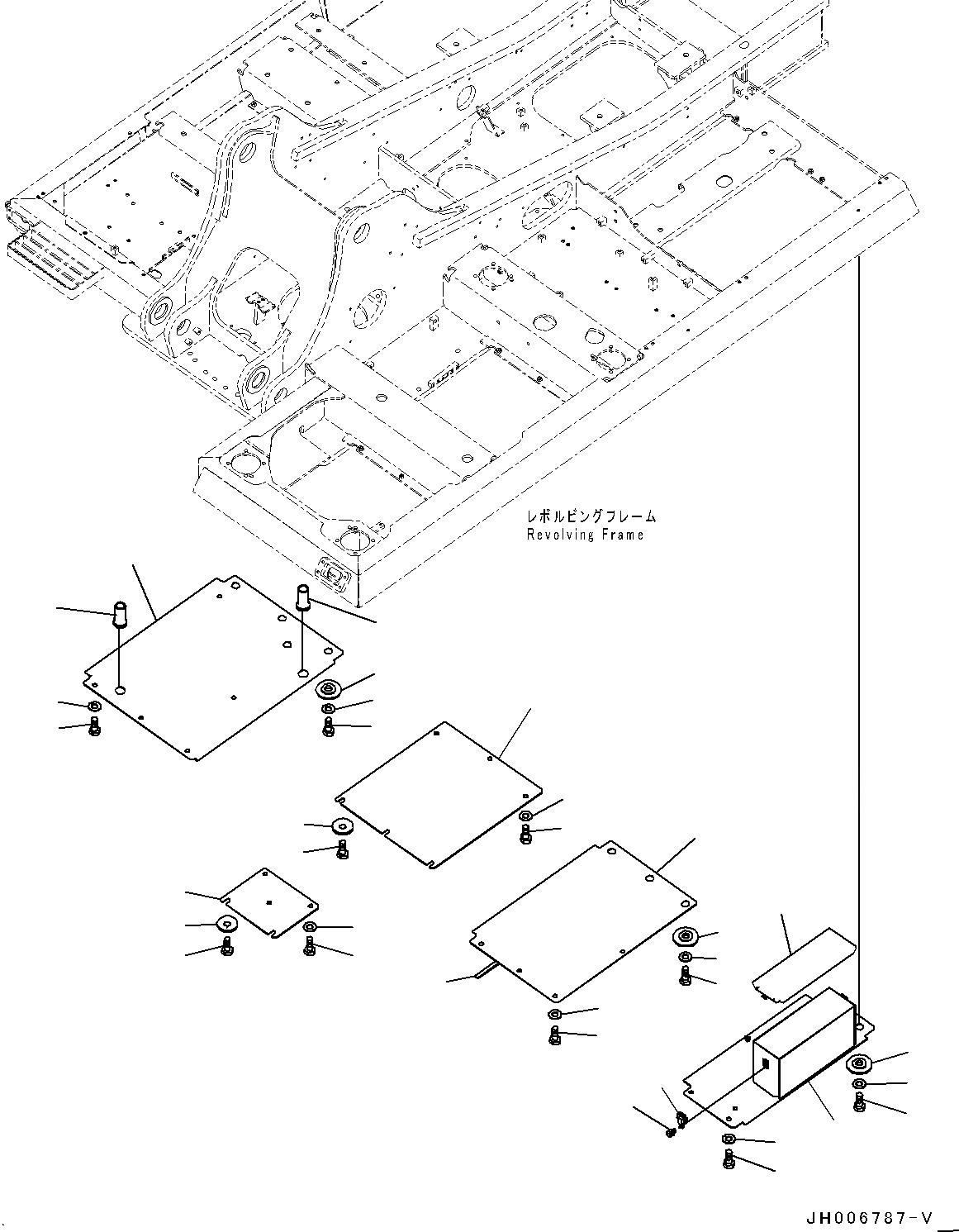 レボルビングフレーム
Revolving Frame

JH006787-V