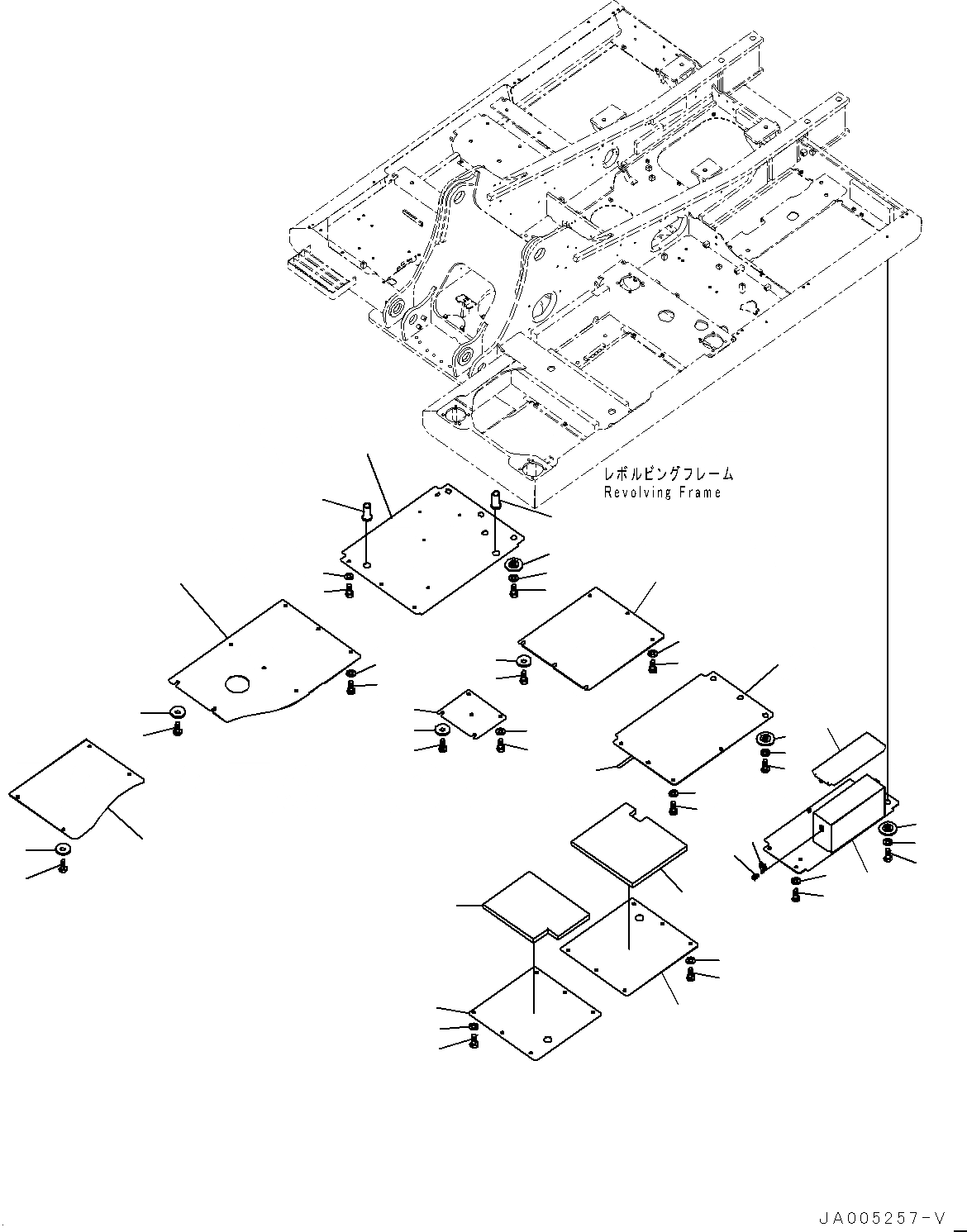 レボルビングフレーム
Revolving Frame

JA005257-V