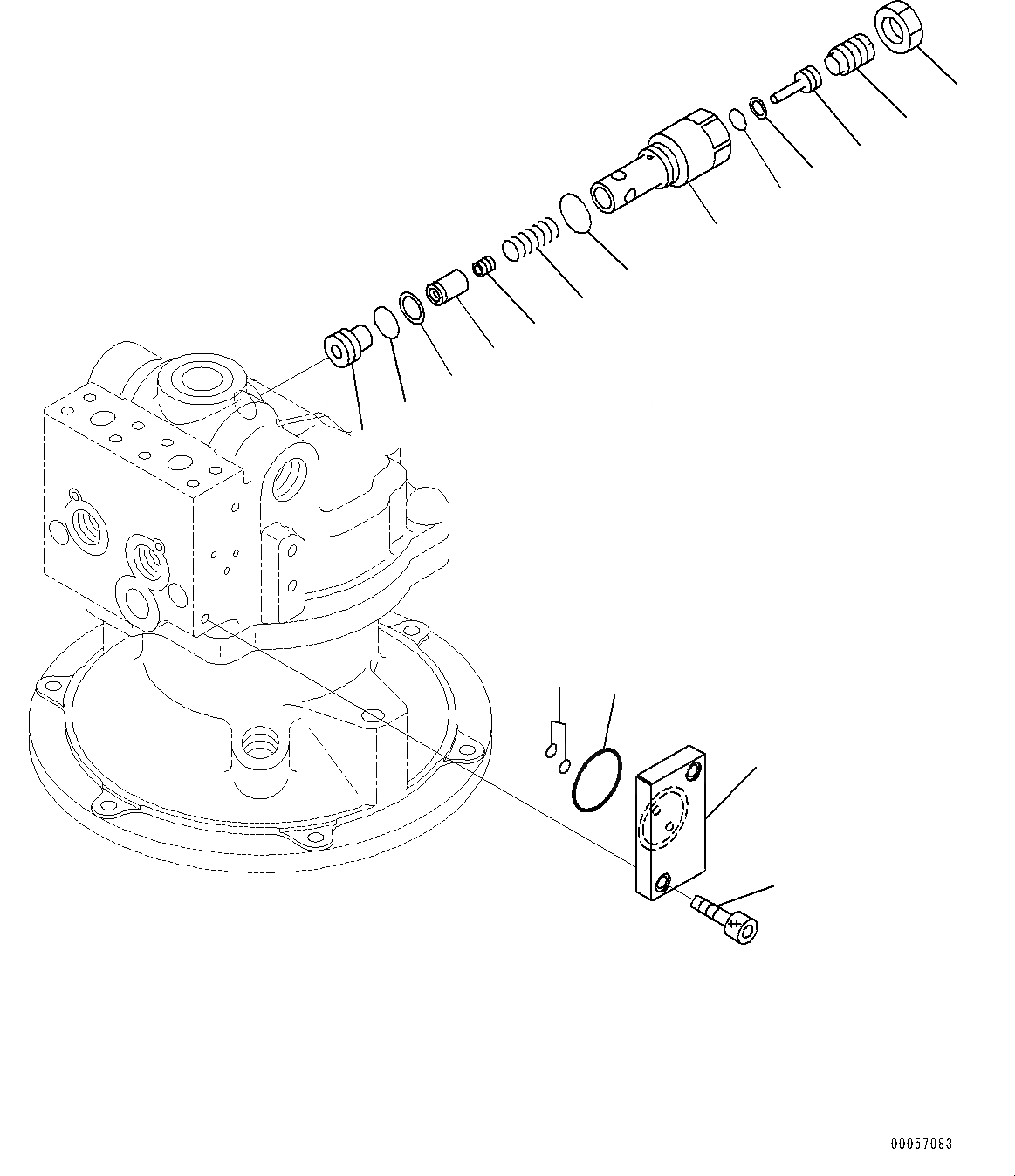 00057083