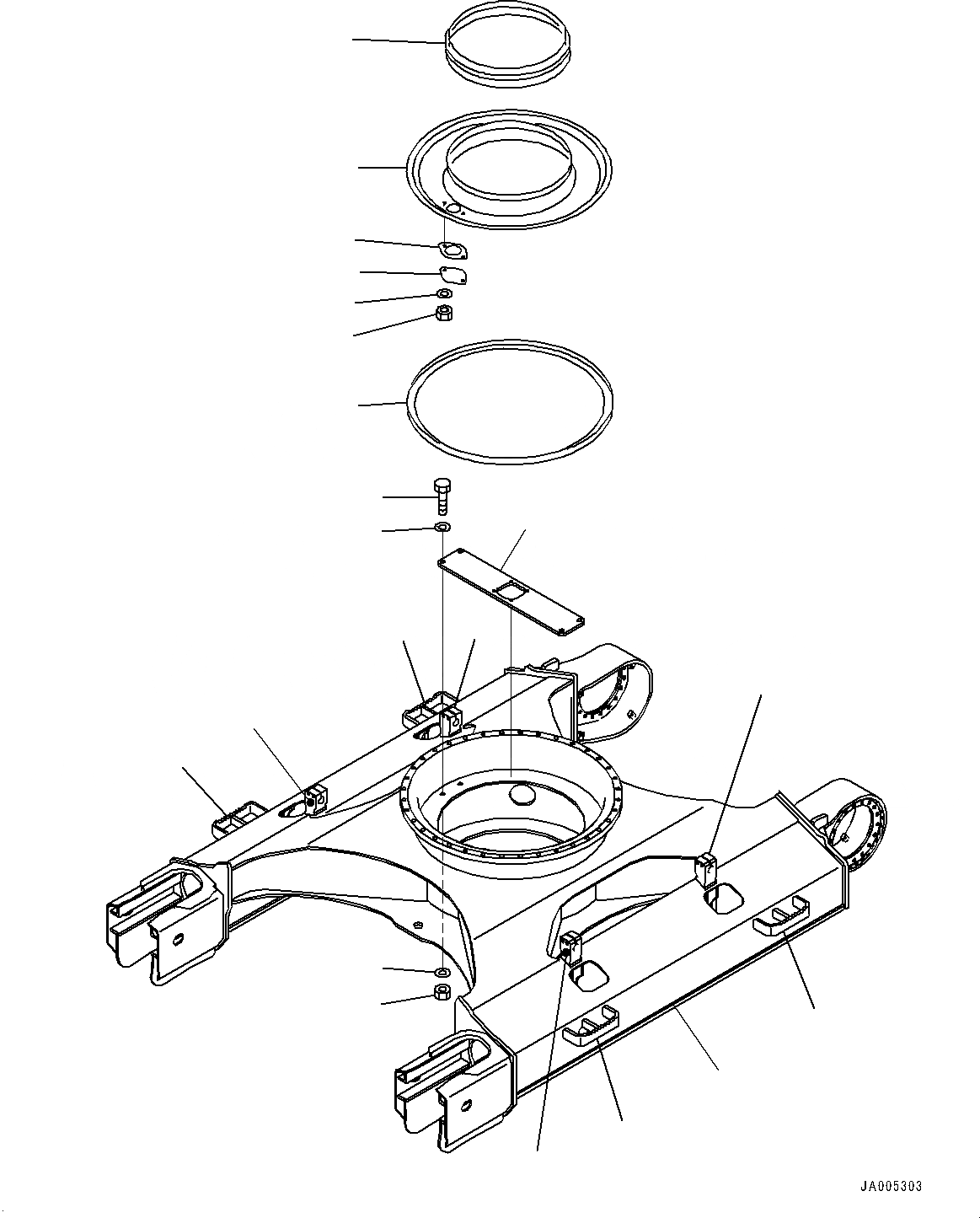 JA005303