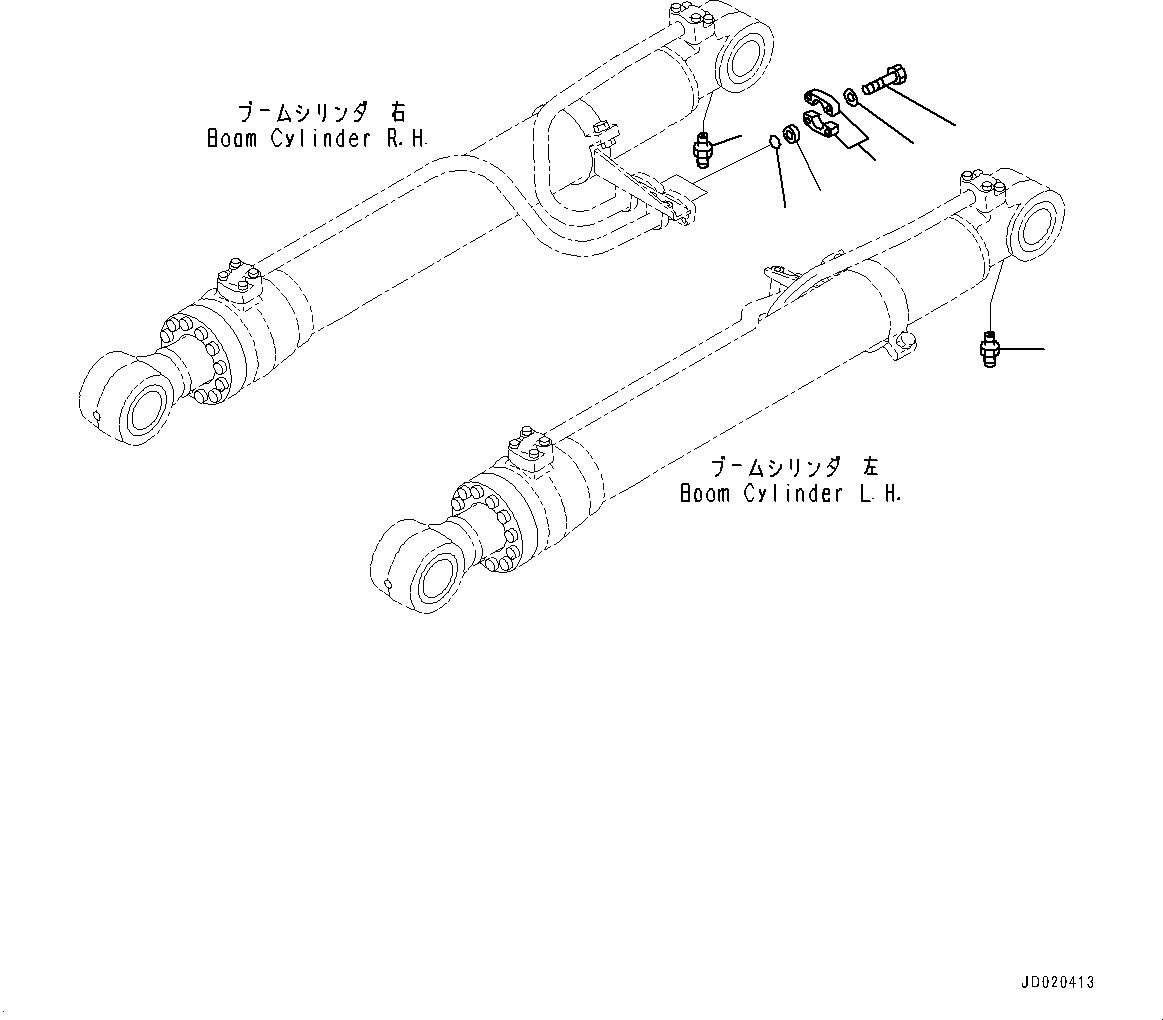 ブームシリンダ 右
Boom Cylinder R.H.

ブームシリンダ 左
Boom Cylinder L.H.

JD020413