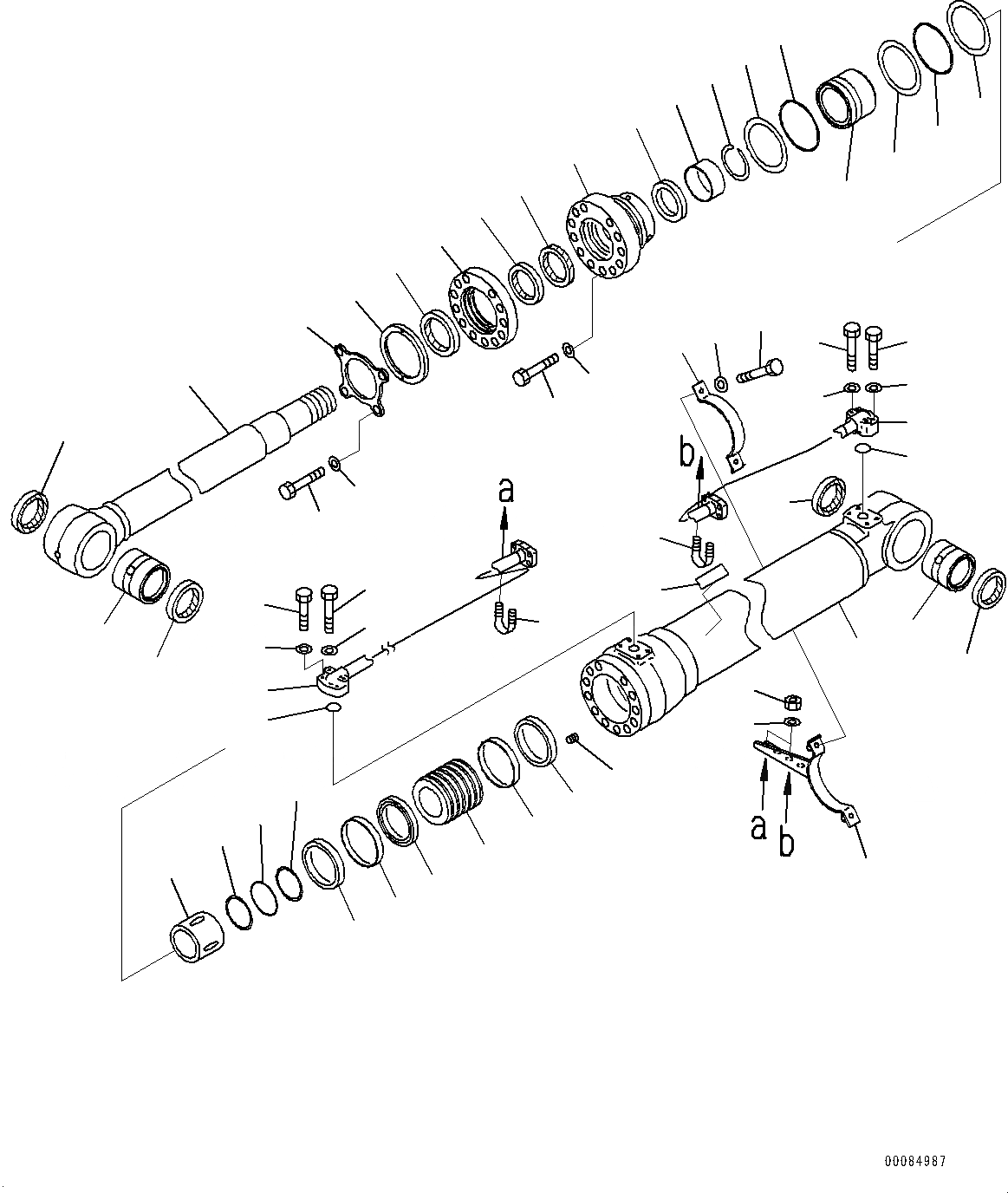 a
b
a
b
00084987