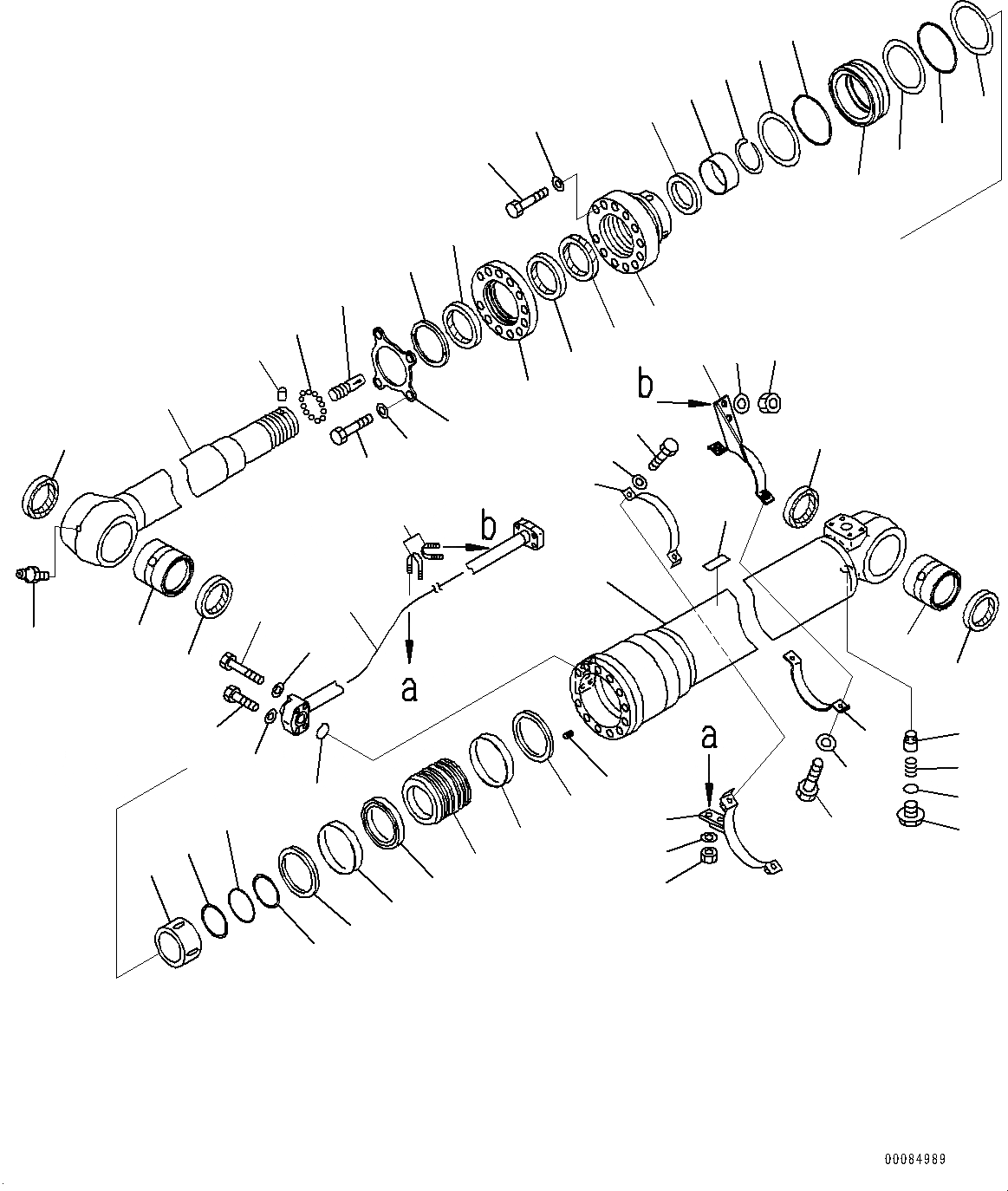 b

b

a

a

00084989