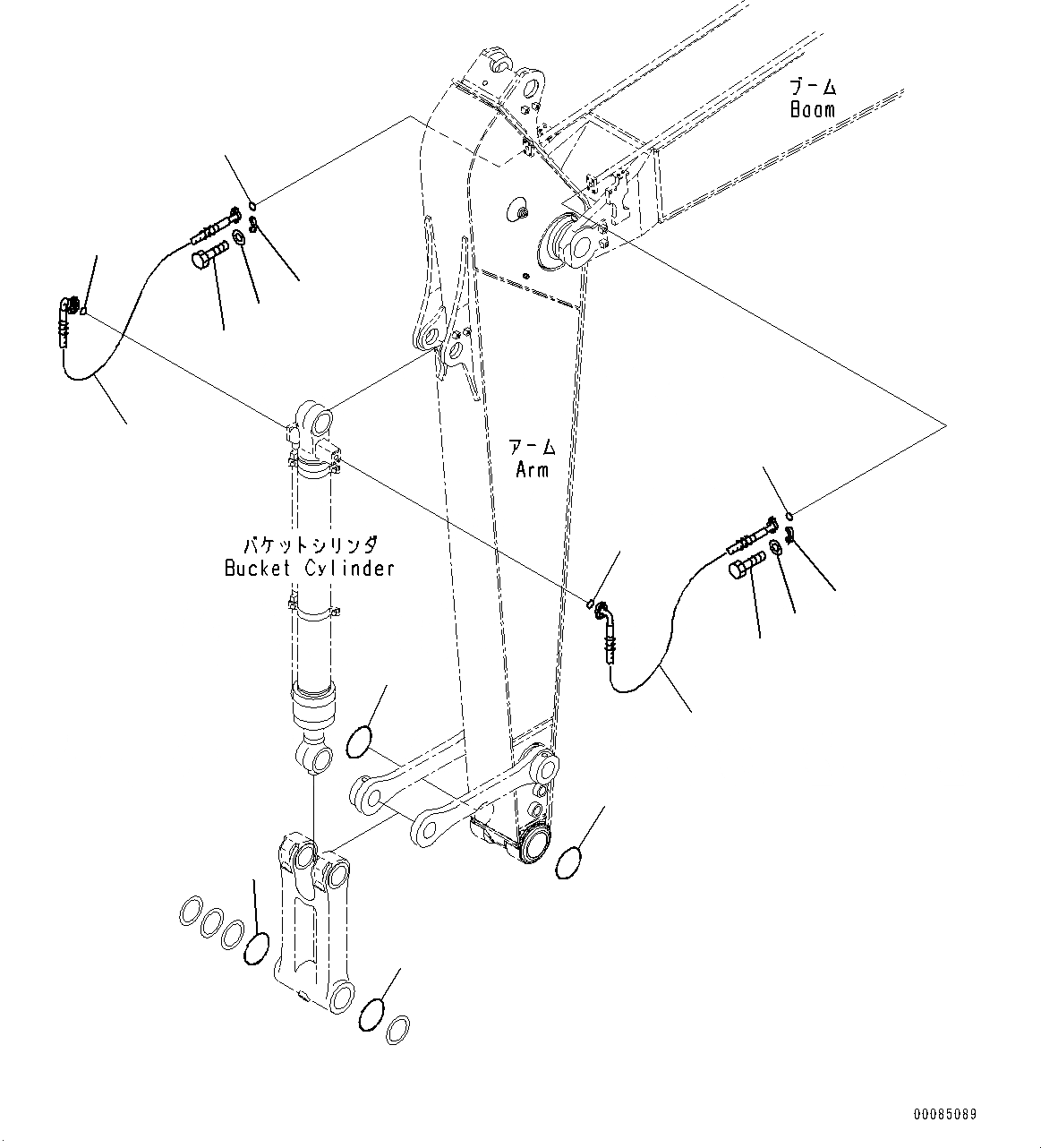 ブーム
Boom

アーム
Arm

バケットシリンダ
Bucket Cylinder

00085089