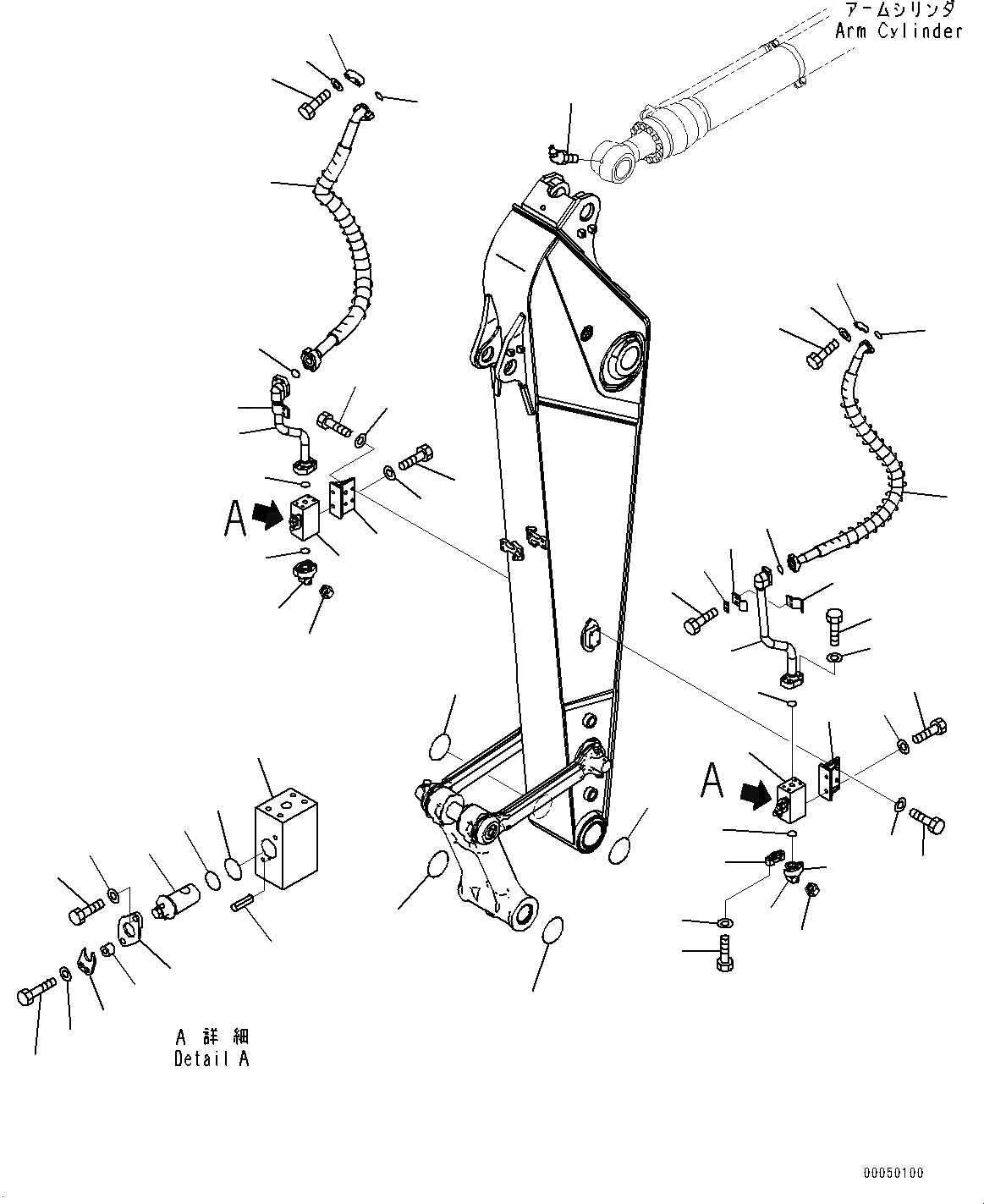 アームシリンダ
Arm Cylinder

A

A

A 詳細
Detail A

00050100