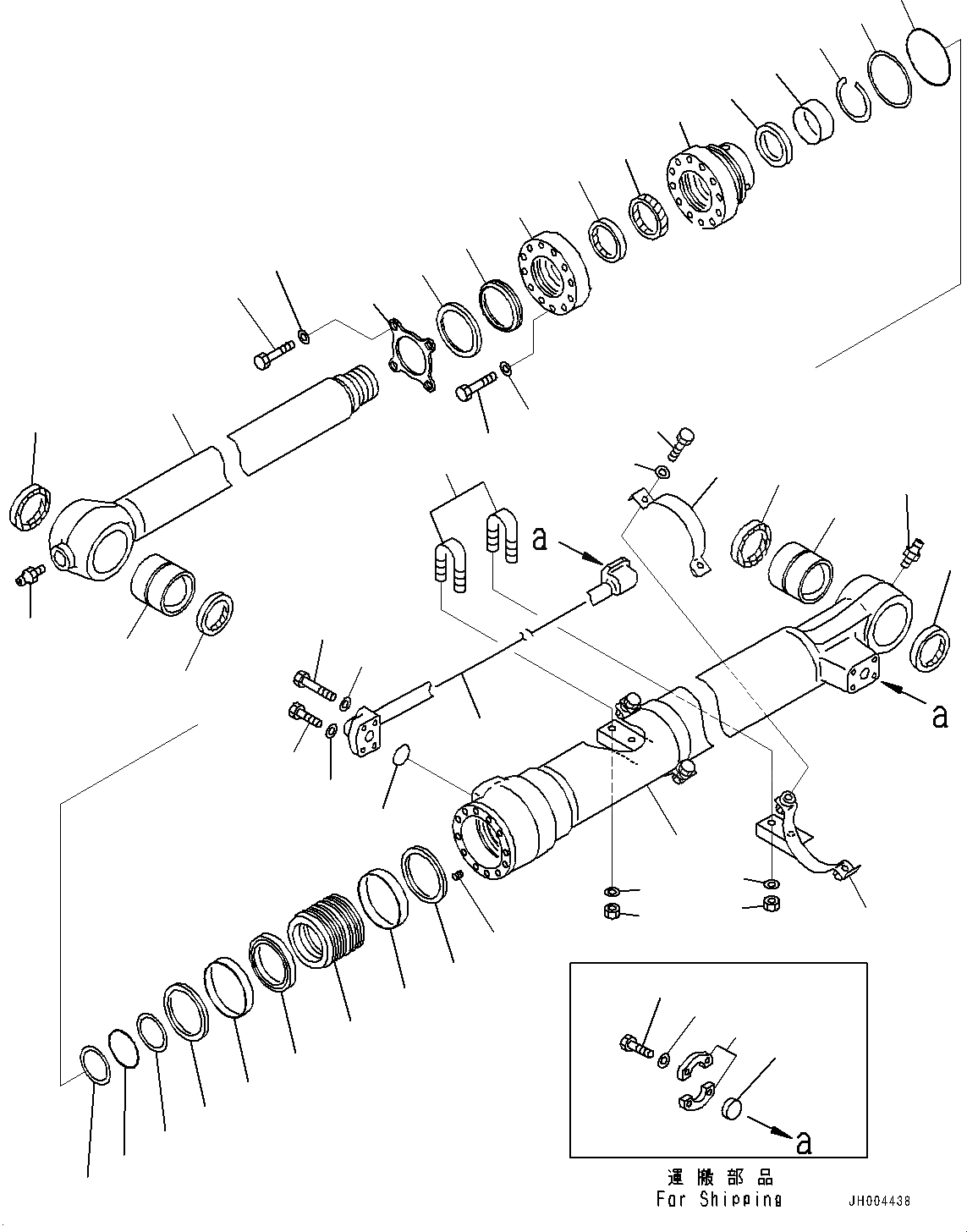 a

a

a

運搬部品
For Shipping

JH004438