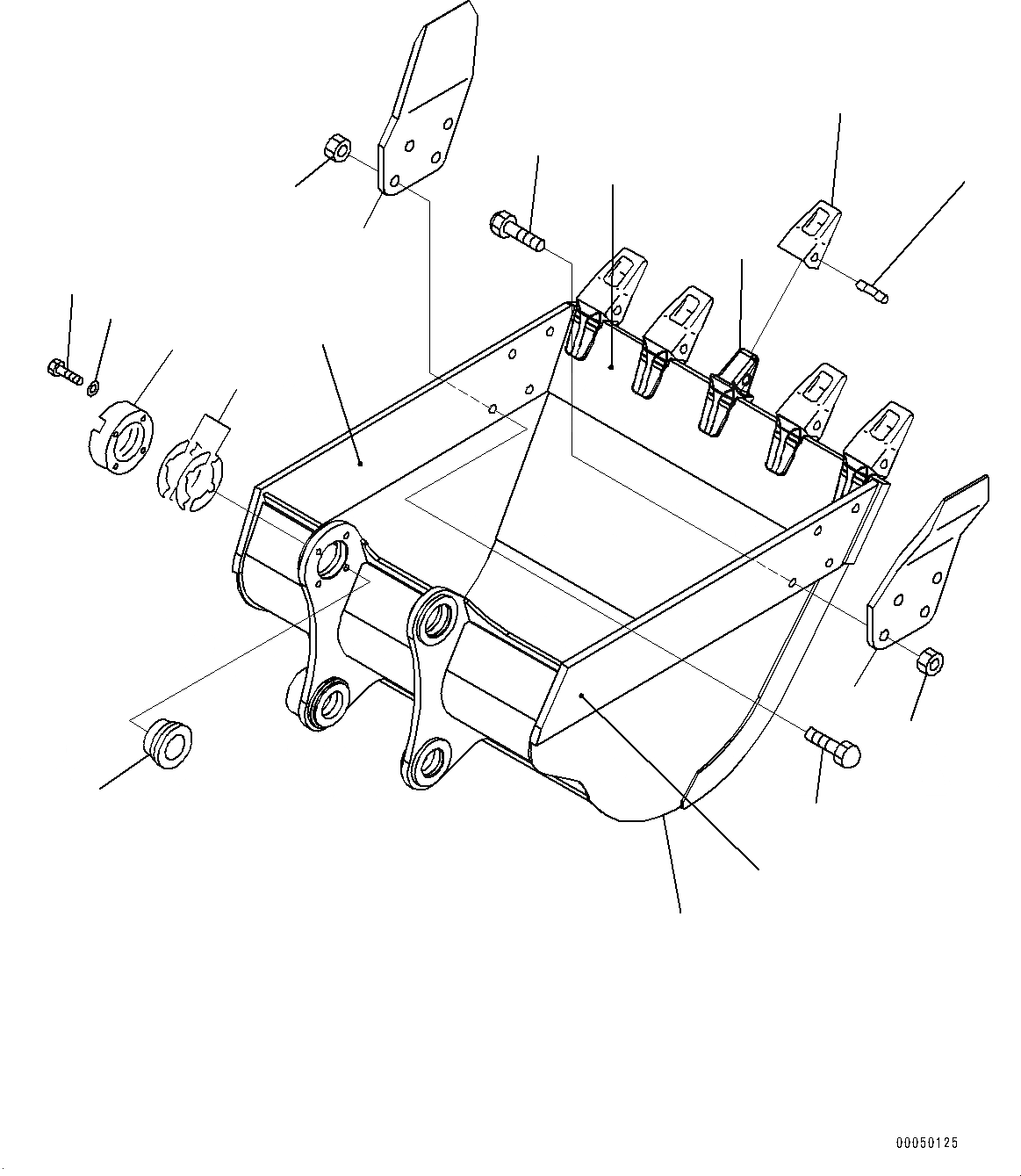 00050125