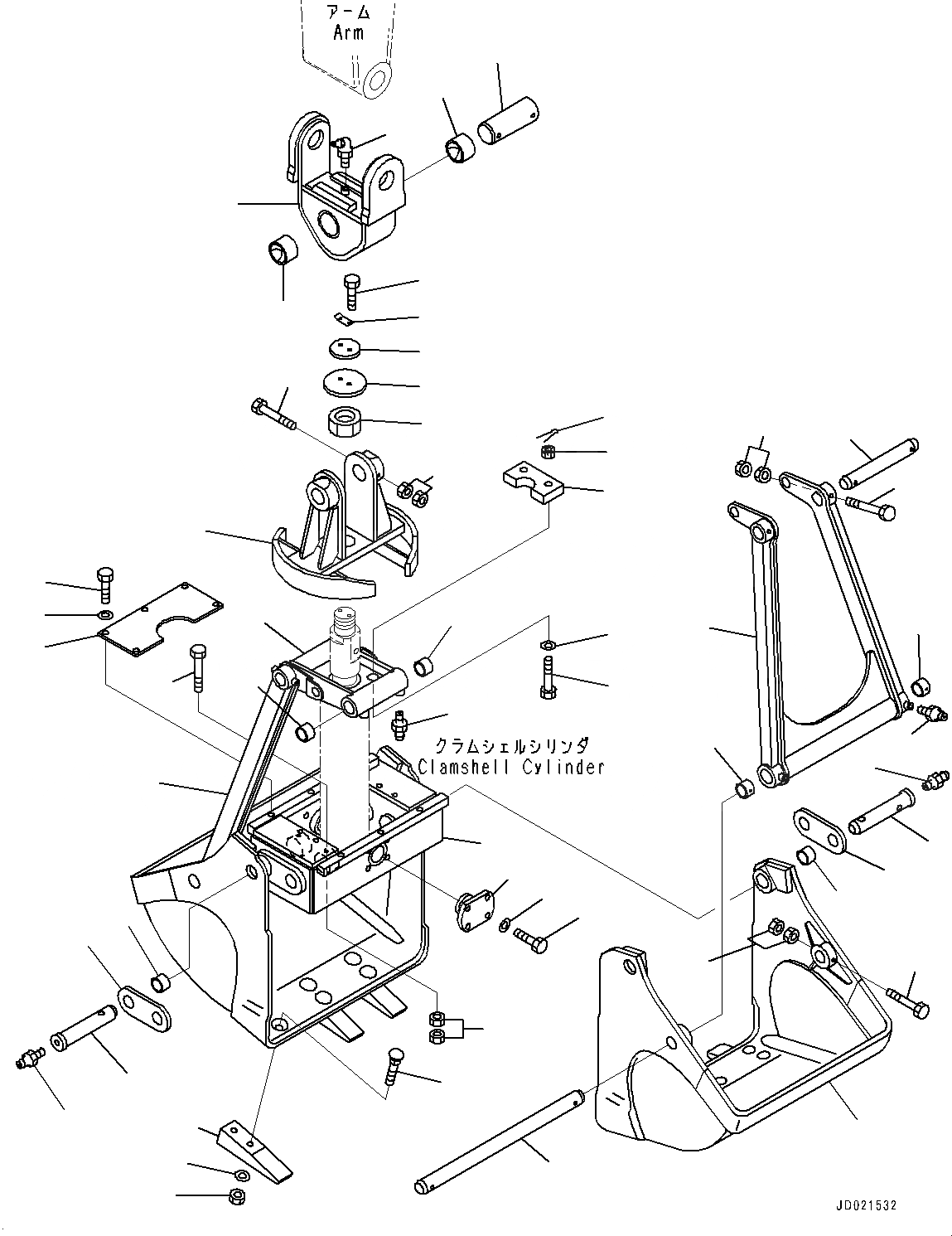 アーム
Arm

クラムシェルシリンダ
Clamshell Cylinder

JD021532