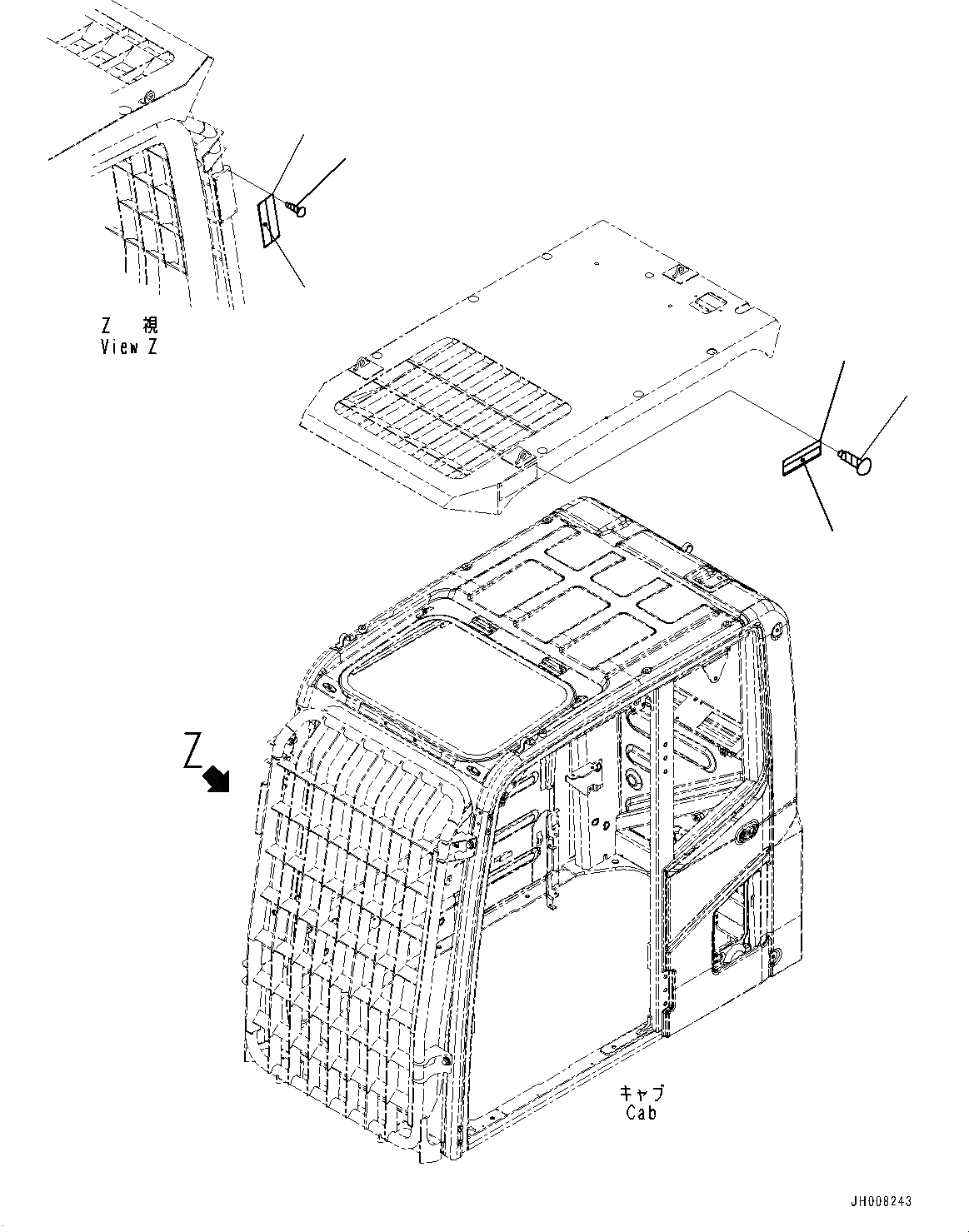 Z 視
View Z

Z

キャブ
Cab

JH008243