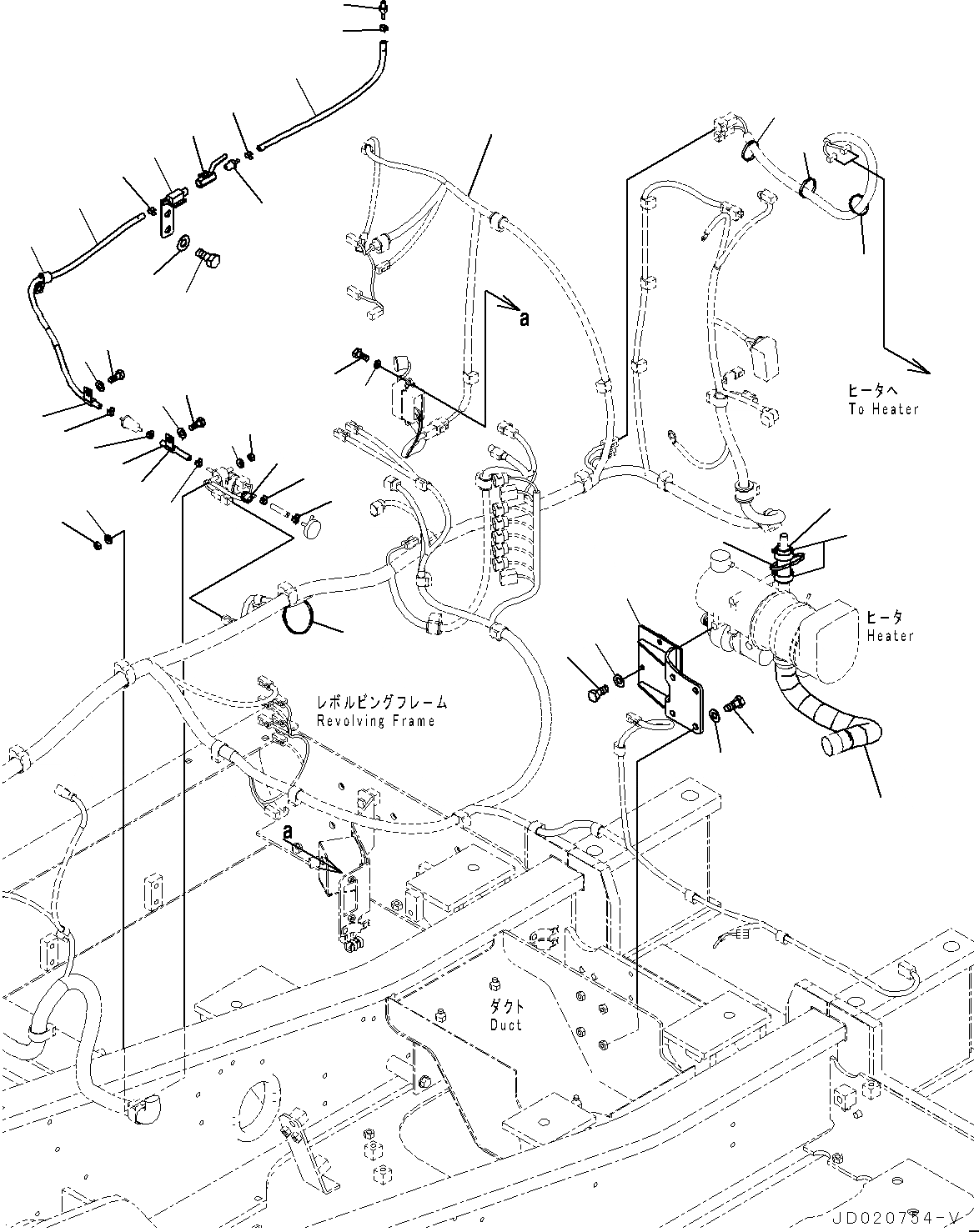 a

ヒータへ
To Heater

ヒータ
Heater

レボルビングフレーム
Revolving Frame

a

ダクト
Duct

JD020754-V