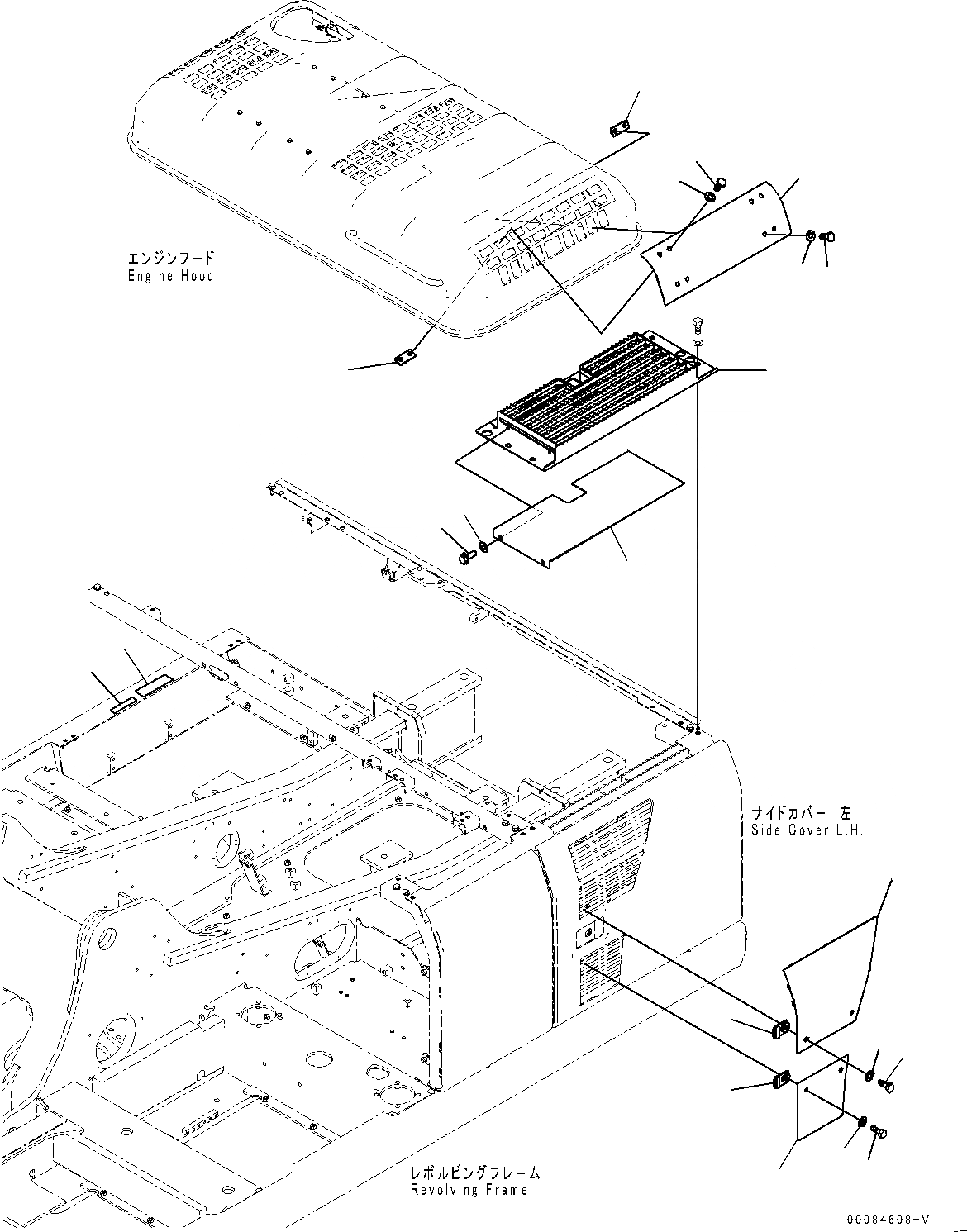 エンジンフード
Engine Hood

サイドカバー 左
Side Cover L.H.

レボルビングフレーム
Revolving Frame

00084608-V