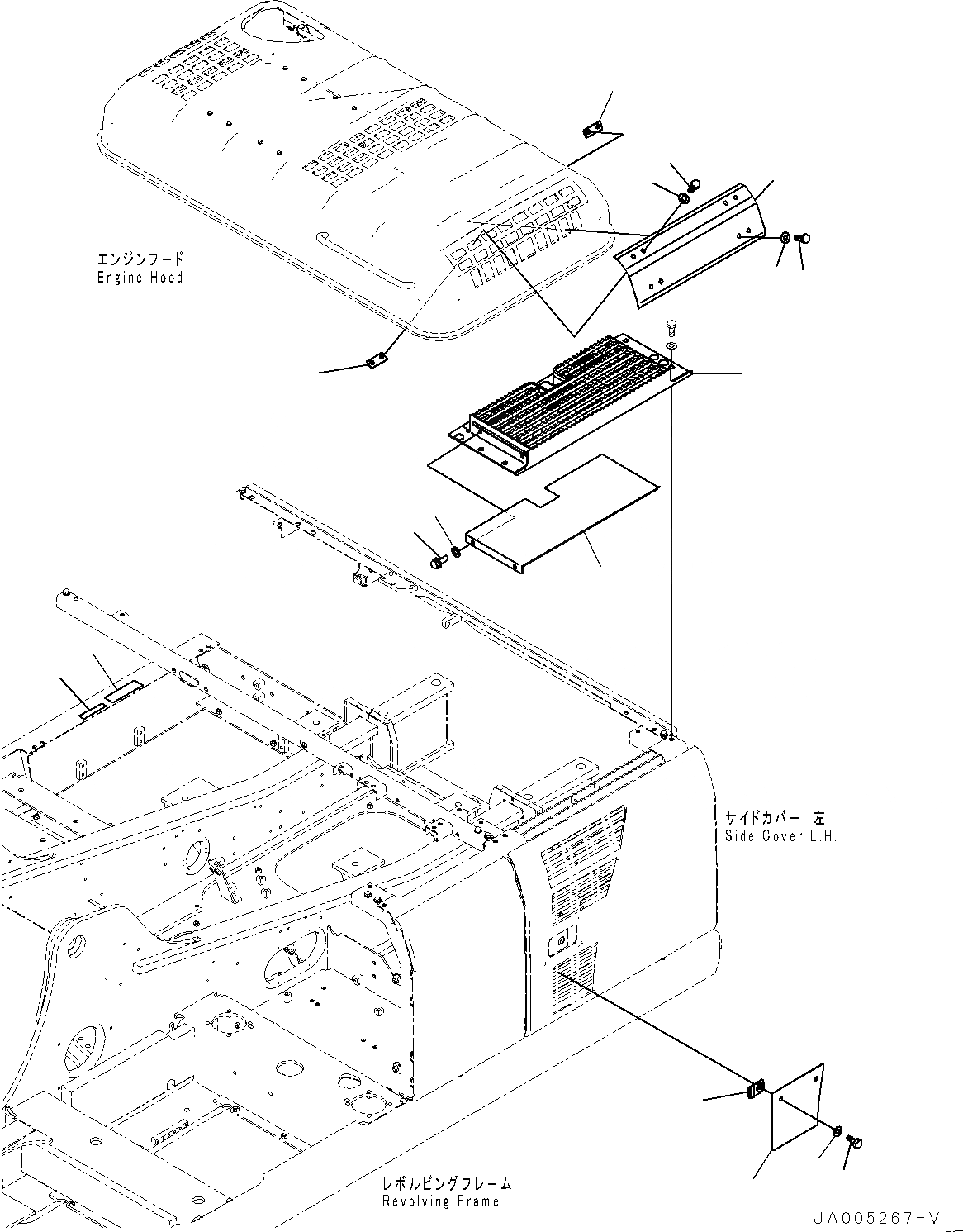 エンジンフード
Engine Hood

サイドカバー 左
Side Cover L.H.

レボルビングフレーム
Revolving Frame

JA005267-V