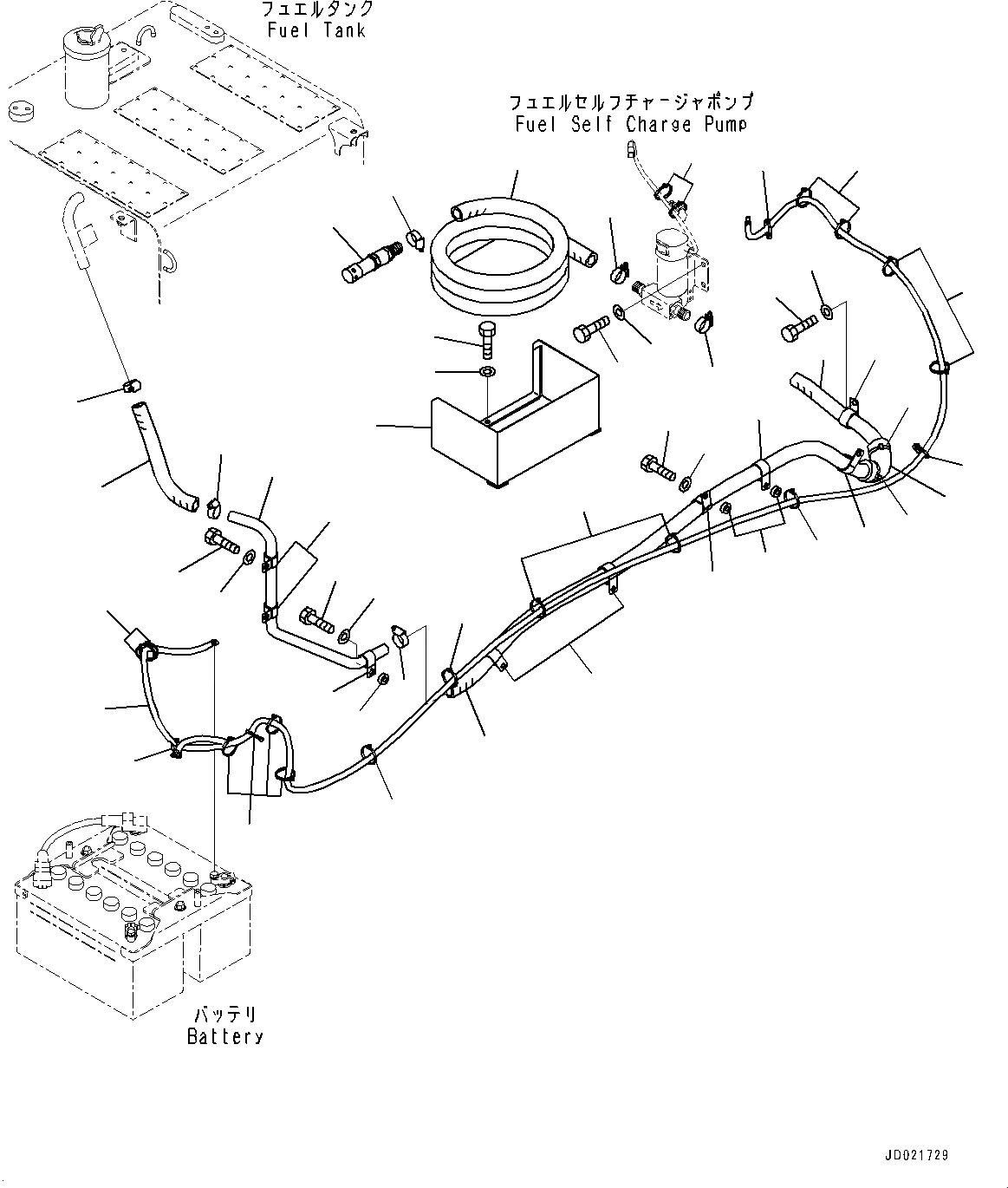 フュエルタンク
Fuel Tank

フュエルセルフチャージャポンプ
Fuel Self Charge Pump

バッテリ
Battery

JD021729