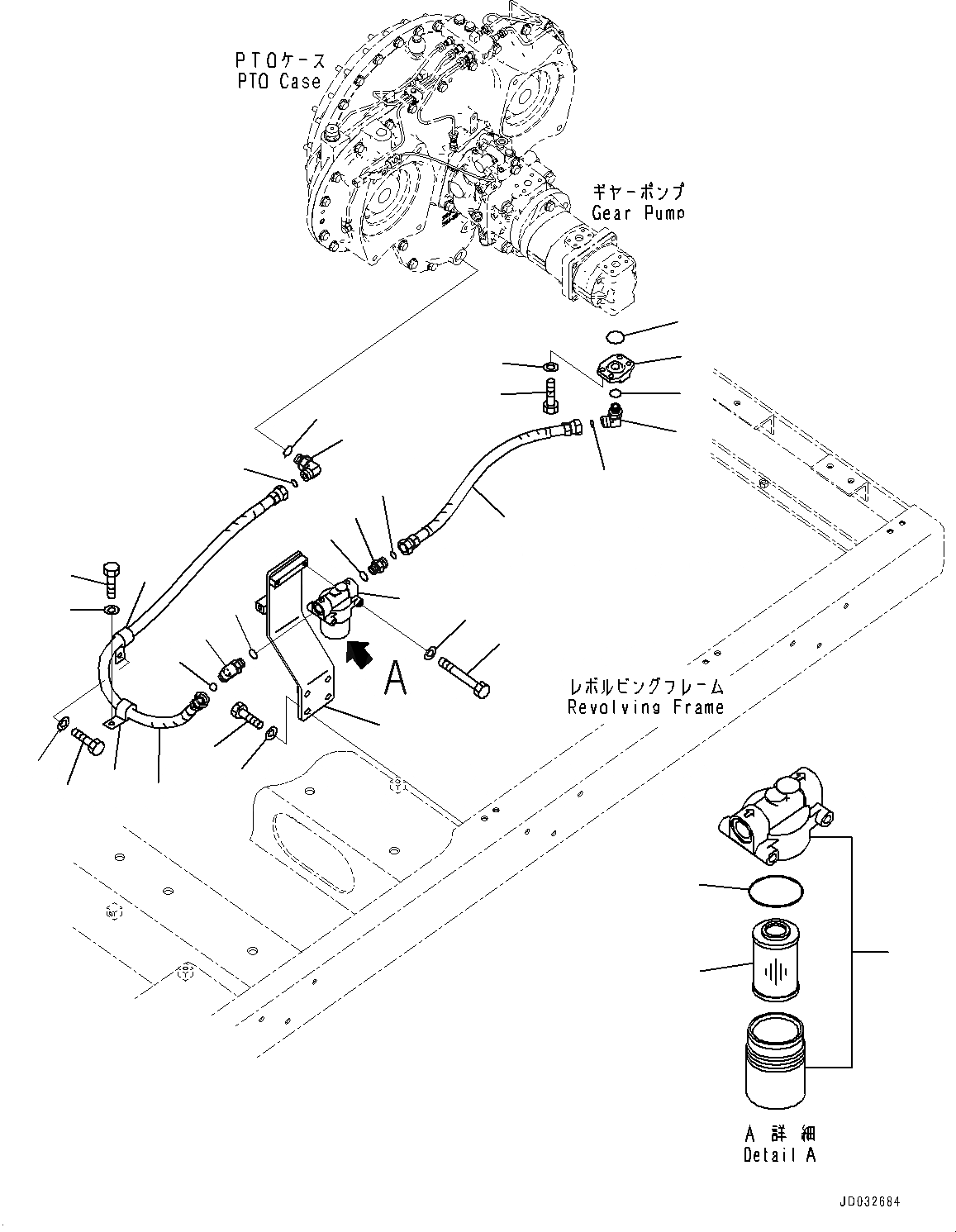 PTOケース
PTO Case

ギヤーポンプ
Gear Pump

A

レボルビングフレーム
Revolving Frame

A 詳細
Detail A

JD032684