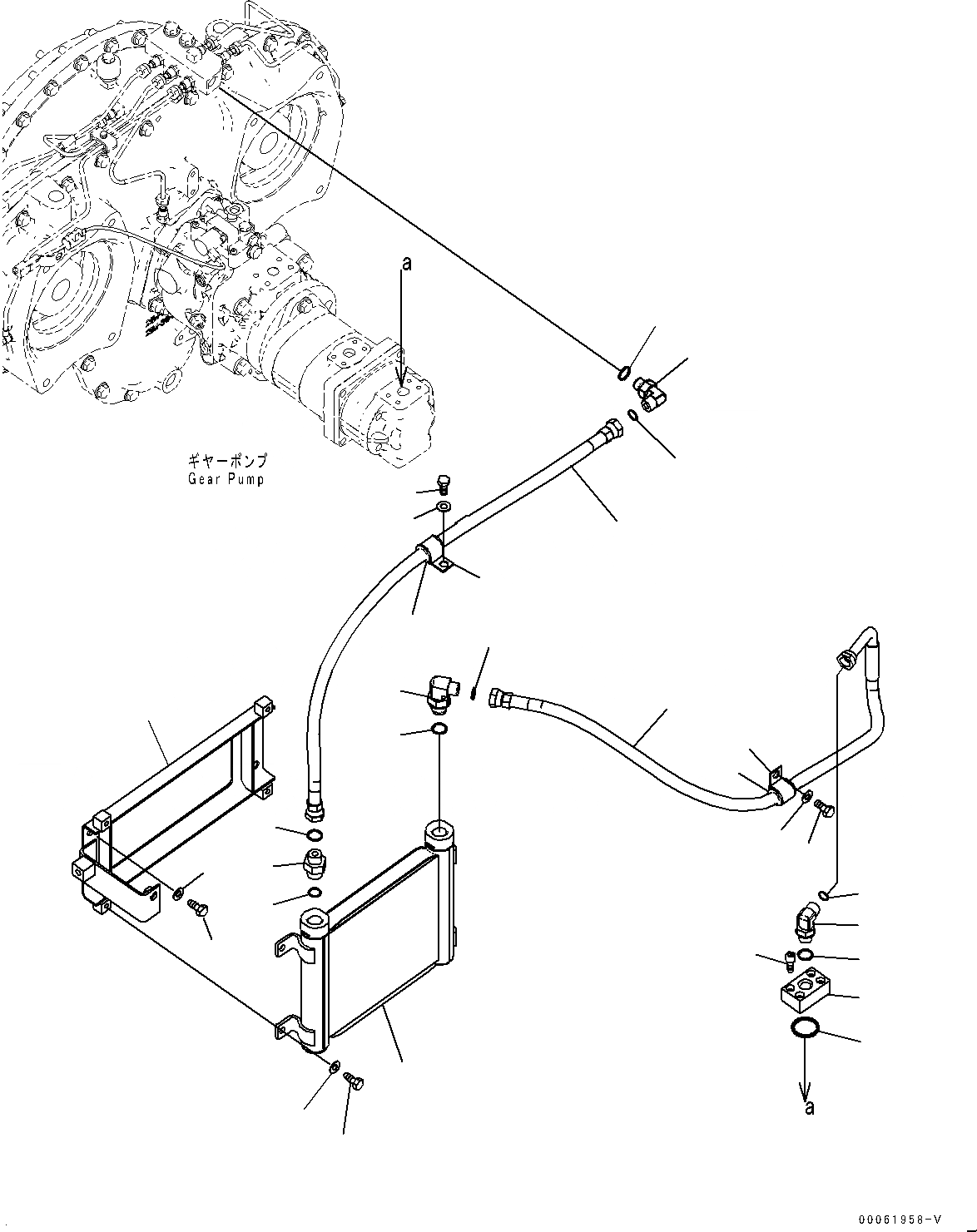 a

ギヤーポンプ
Gear Pump

a

00061958-V