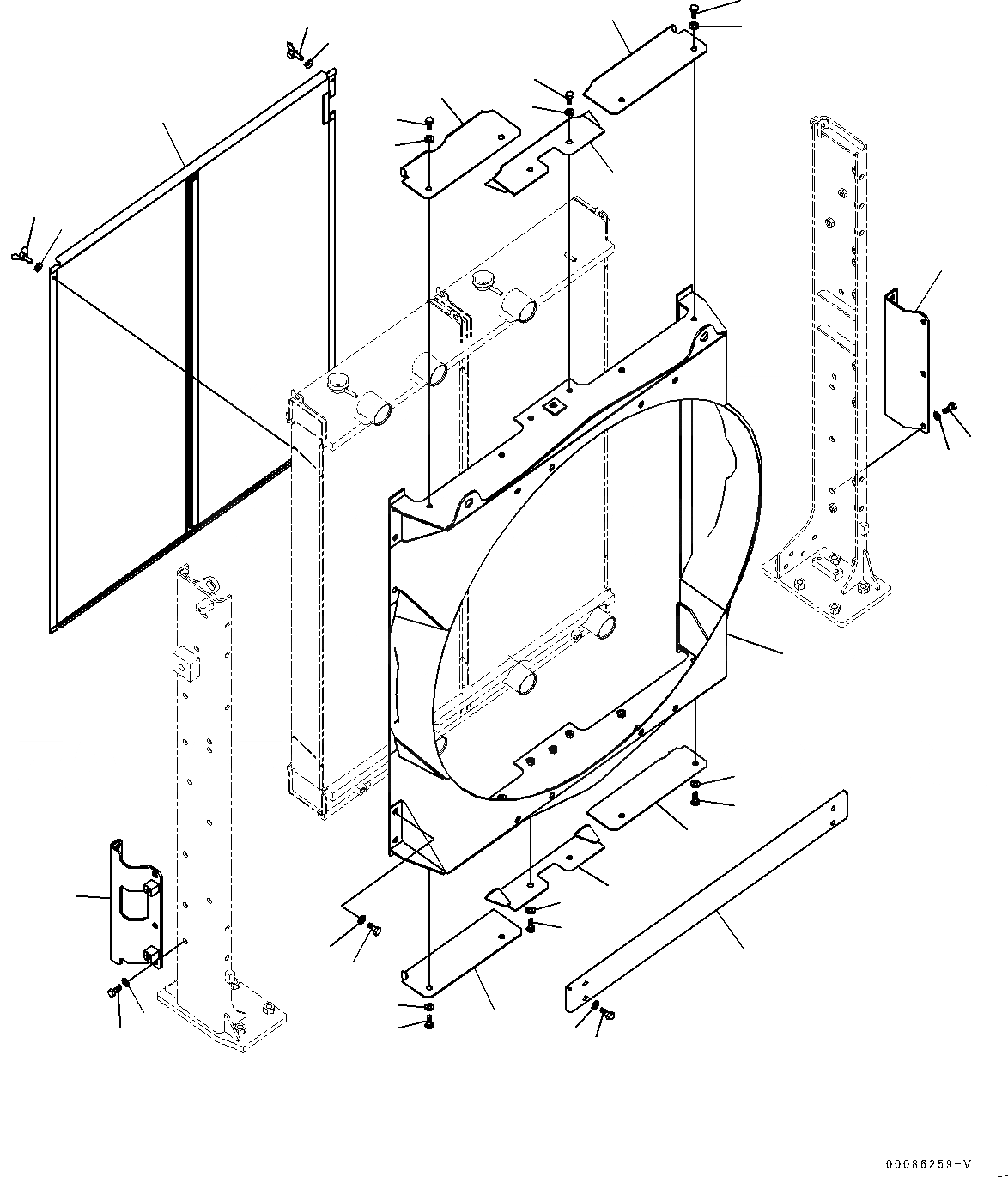 00086259-V