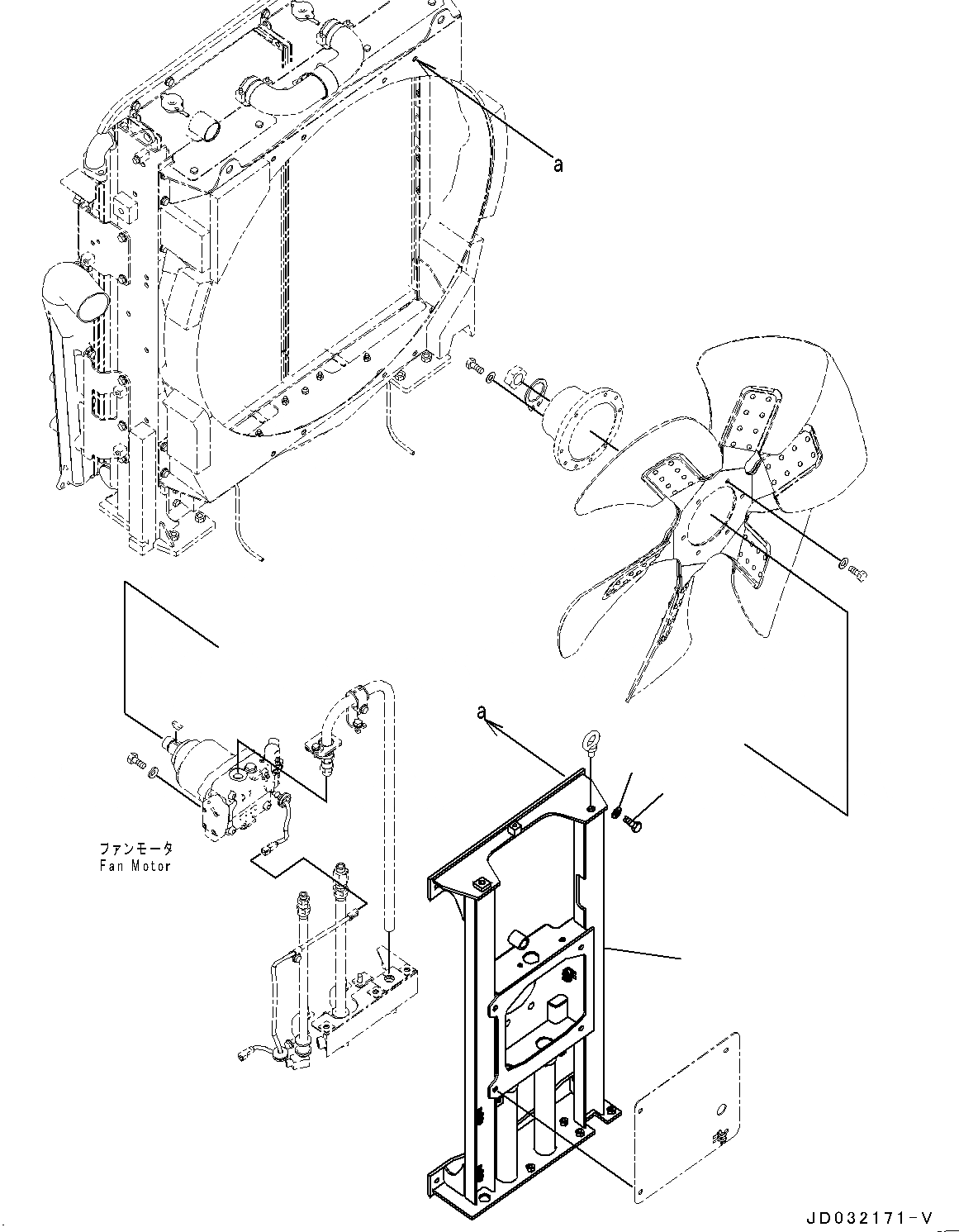 a

a

ファンモータ
Fan Motor

JD032171-V