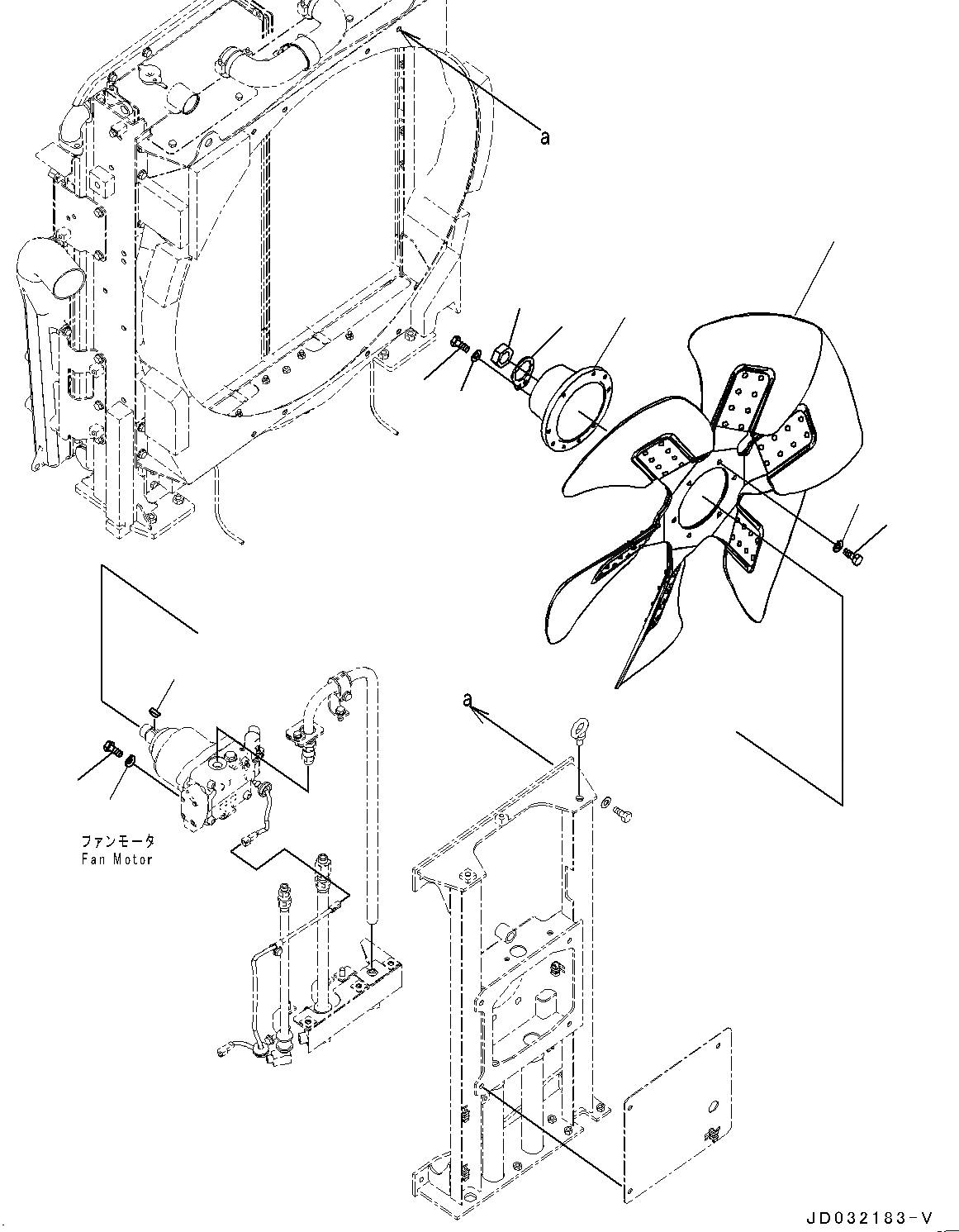 a

a

ファンモータ
Fan Motor

JD032183-V