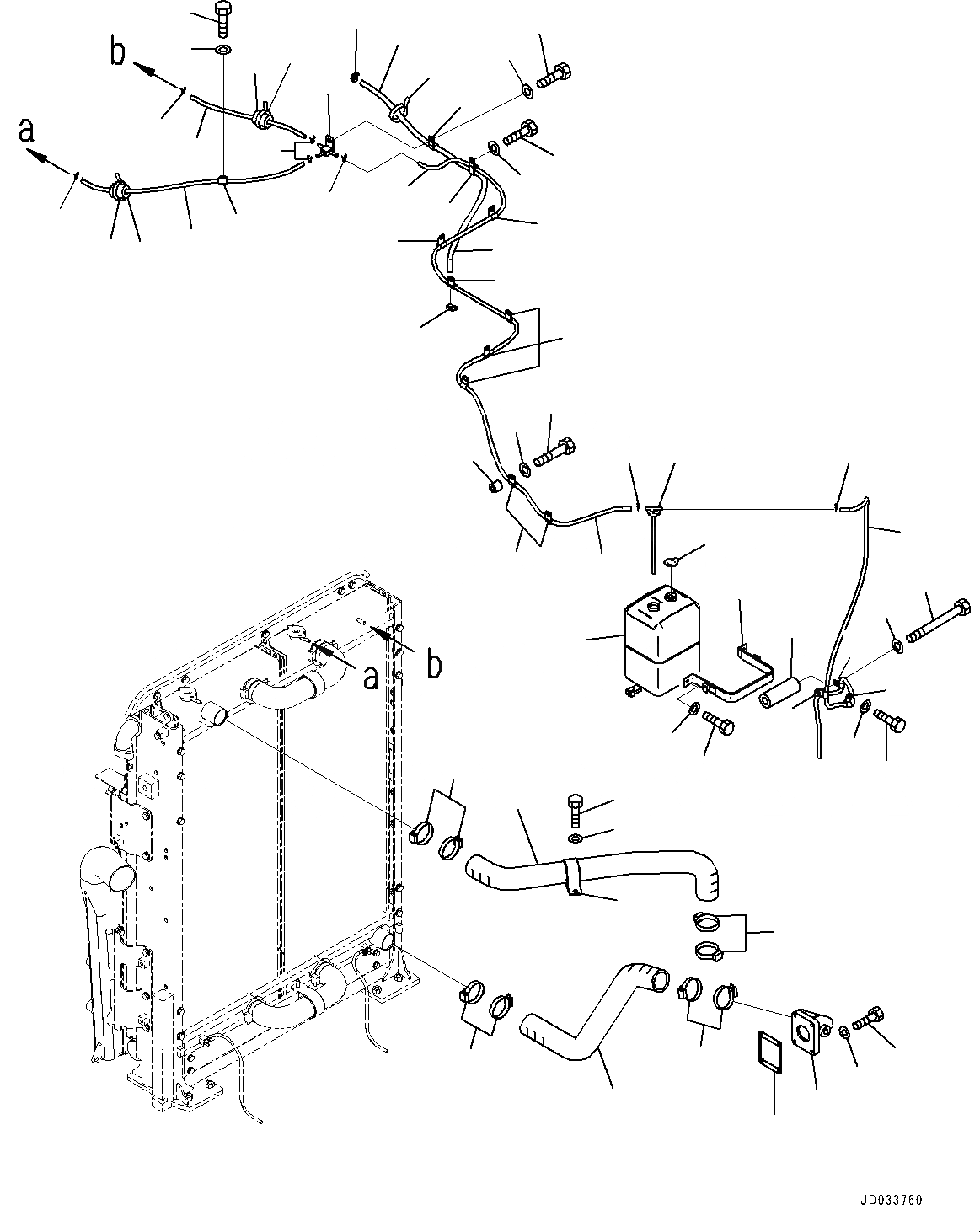 b

a

a

b

JD033760