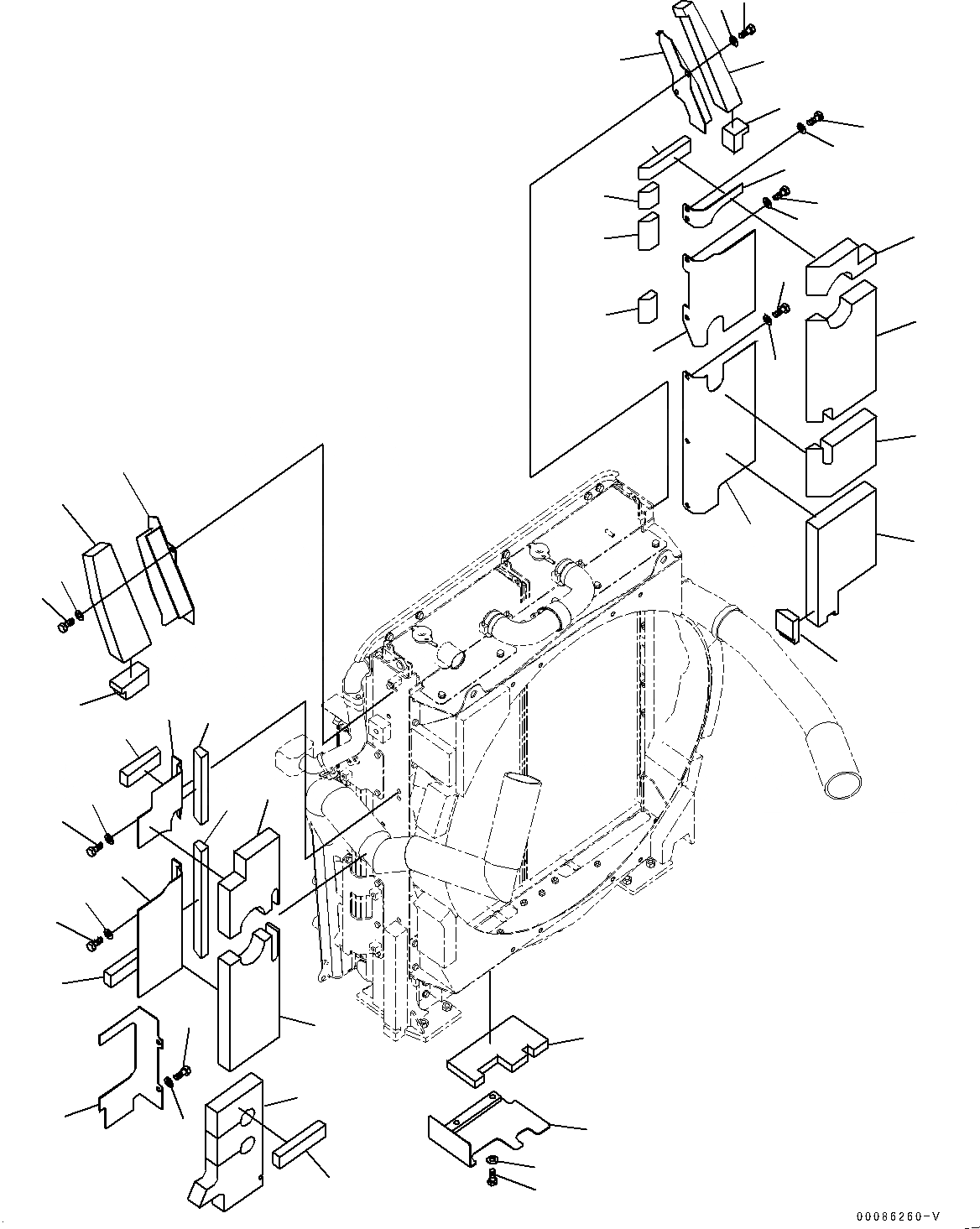 00086260-V