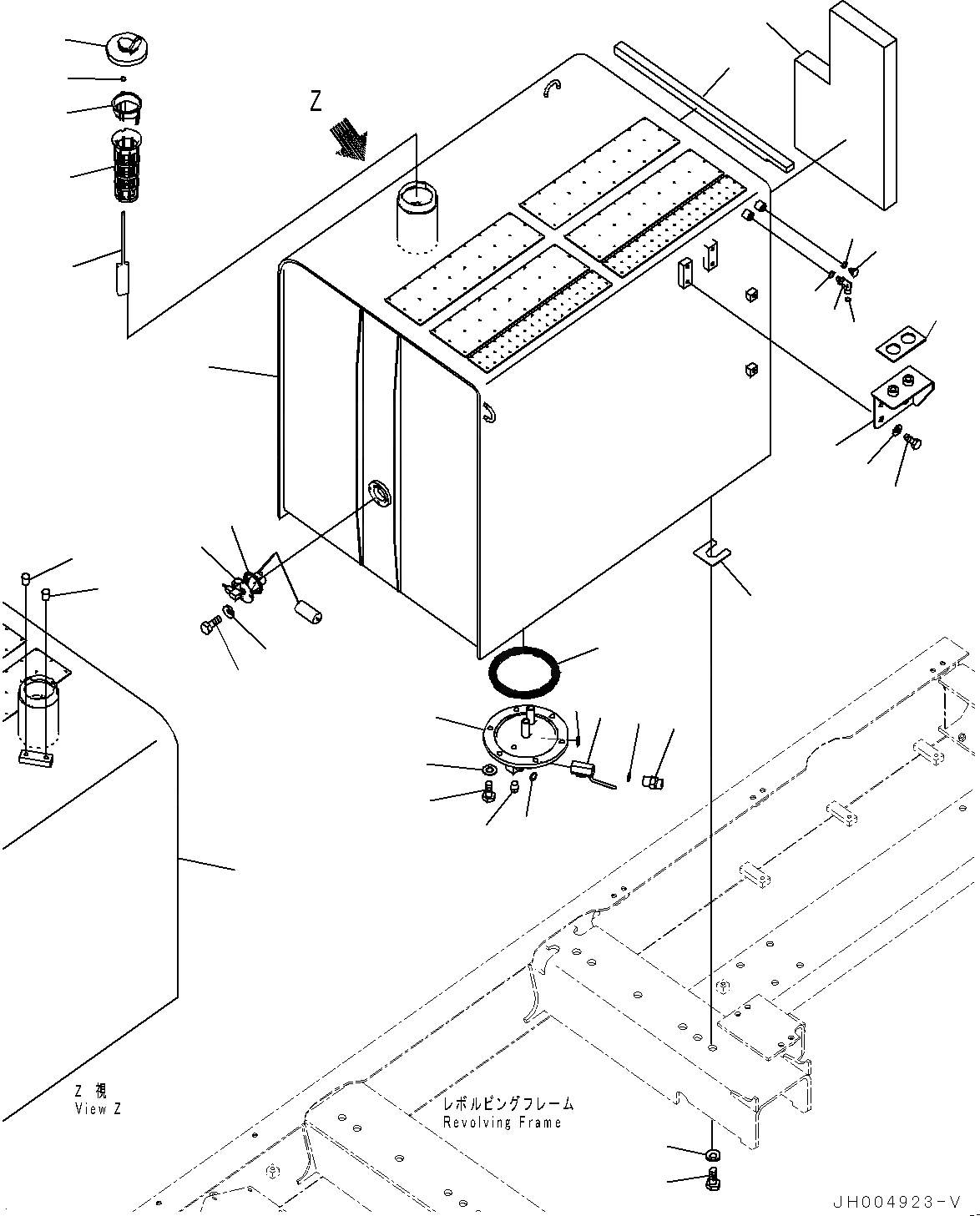 Z

Z 視
View Z

レボルビングフレーム
Revolving Frame

JH004923-V