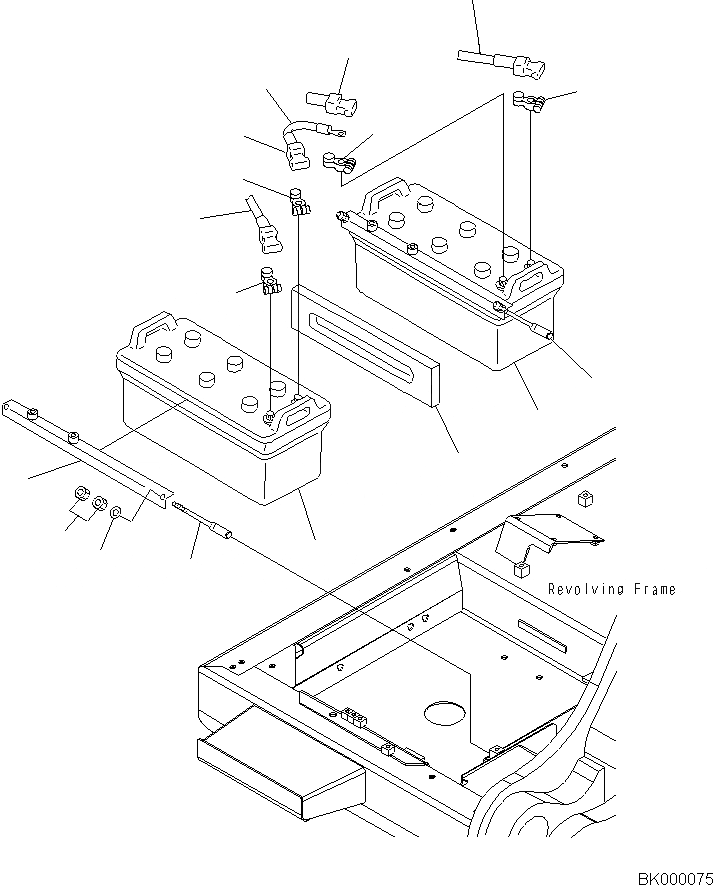 Revolving Frame

BK000075