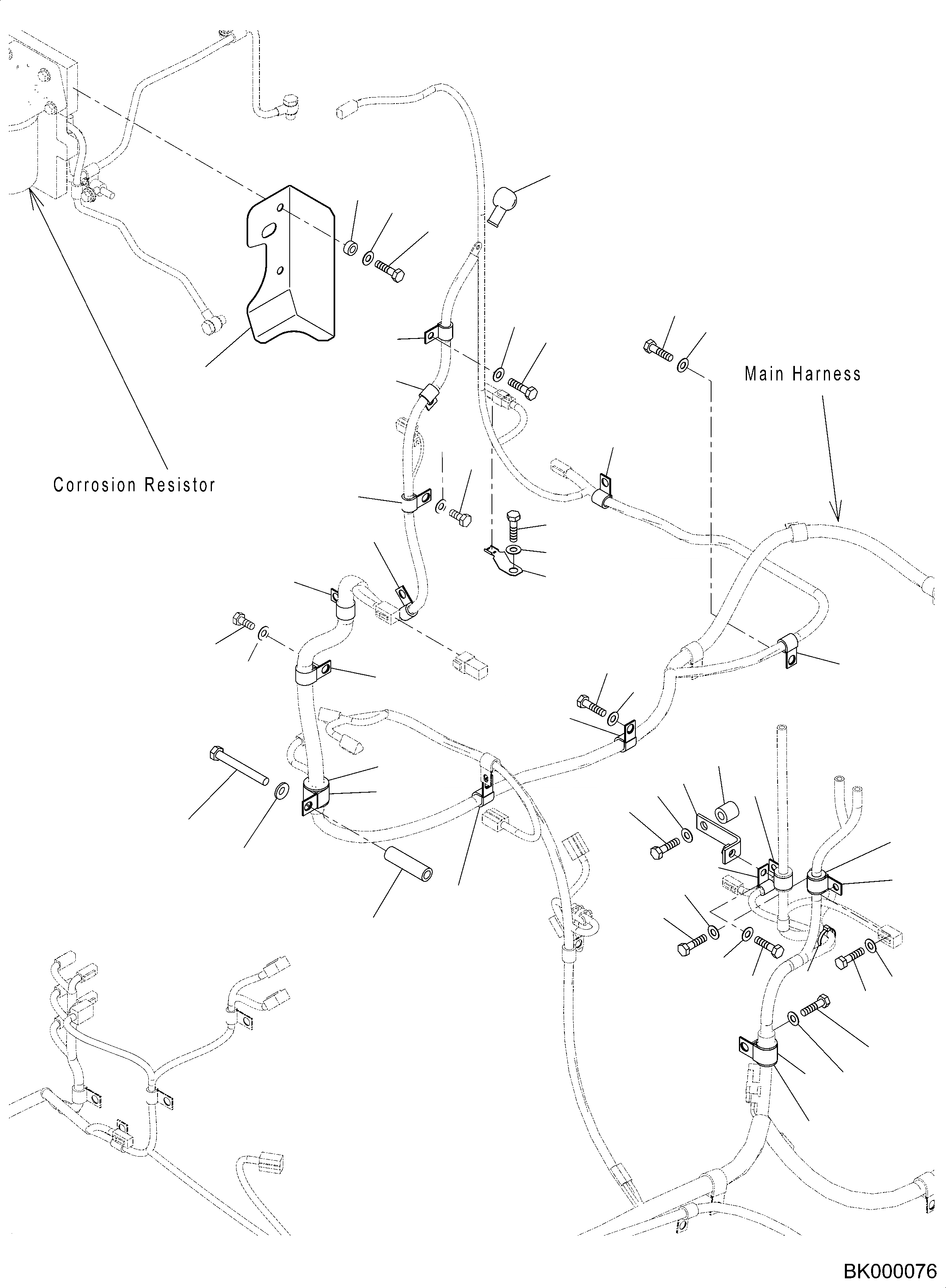 Main Harness

Corrosion Resistor

BK000076