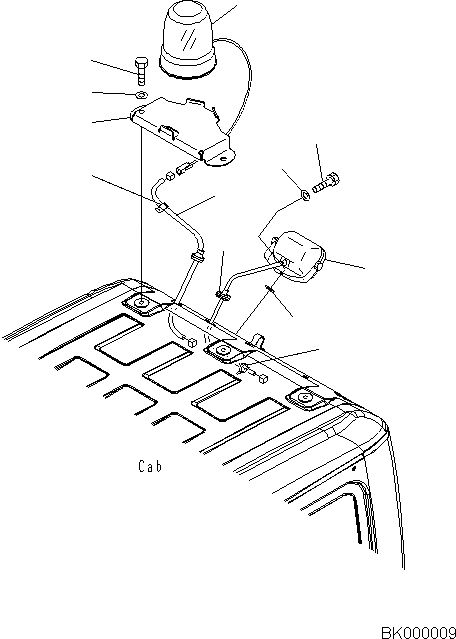 Cab

BK000009